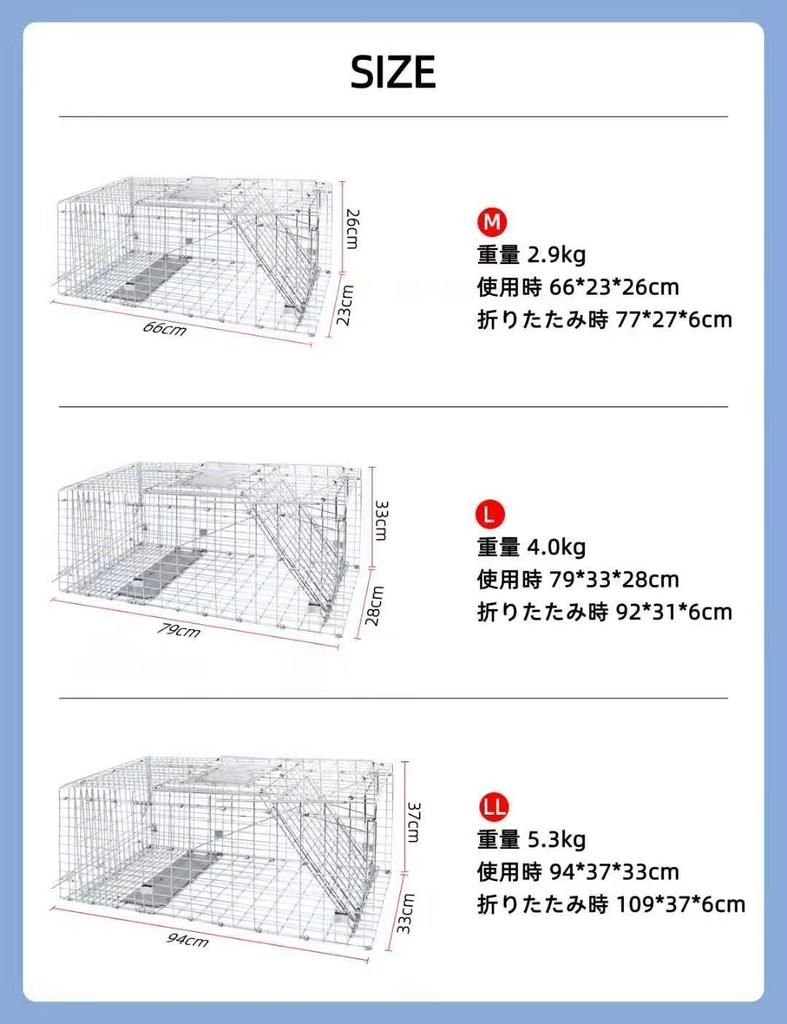 SIZE

26cm
23cm
66cm

M
重量 2.9kg
使用時 66*23*26cm
折りたたみ時 77*27*6cm

33cm
28cm
79cm

L
重量 4.0kg
使用時 79*33*28cm
折りたたみ時 92*31*6cm

37cm
33cm
94cm

LL
重量 5.3kg
使用時 94*37*33cm
折りたたみ時 109*37*6cm