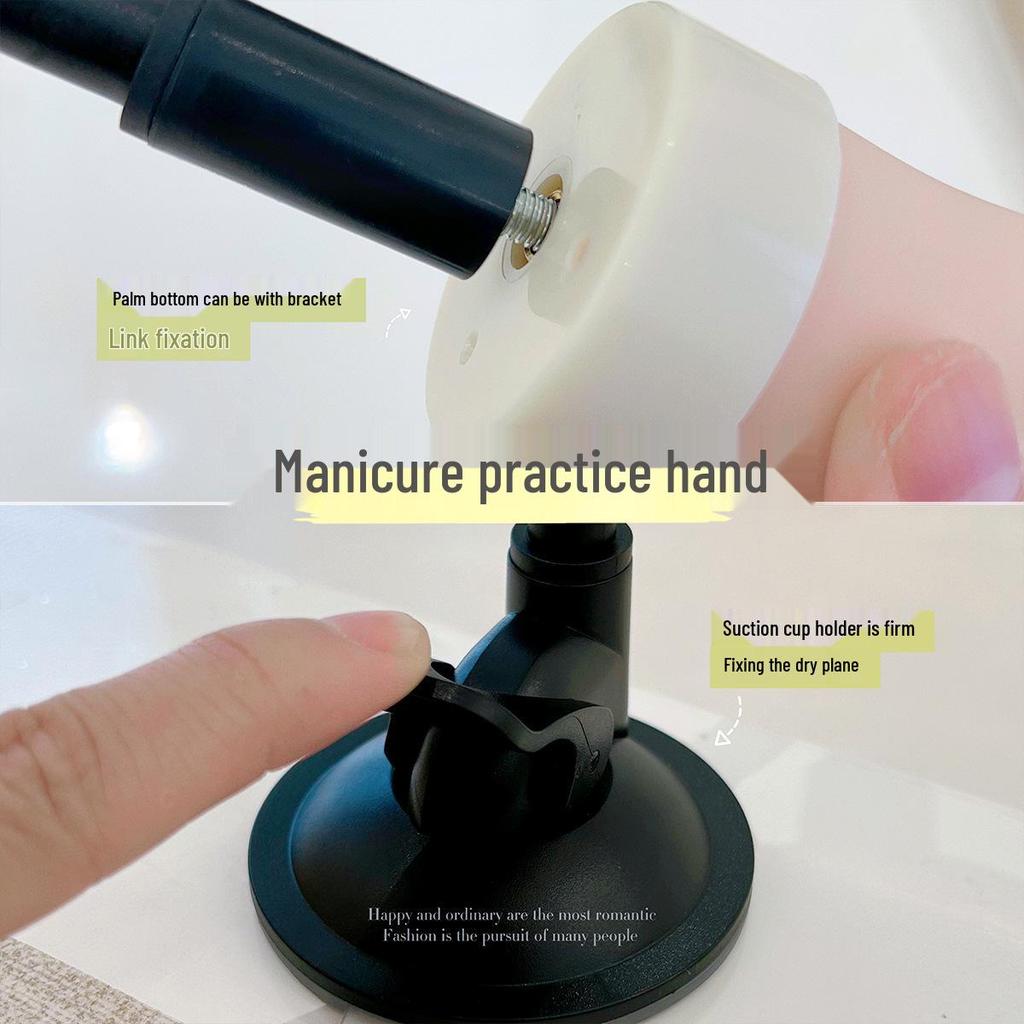 Palm bottom can be with bracket

Link fixation

Manicure practice hand

Suction cup holder is firm

Fixing the dry plane

Happy and ordinary are the most romantic
Fashion is the pursuit of many people