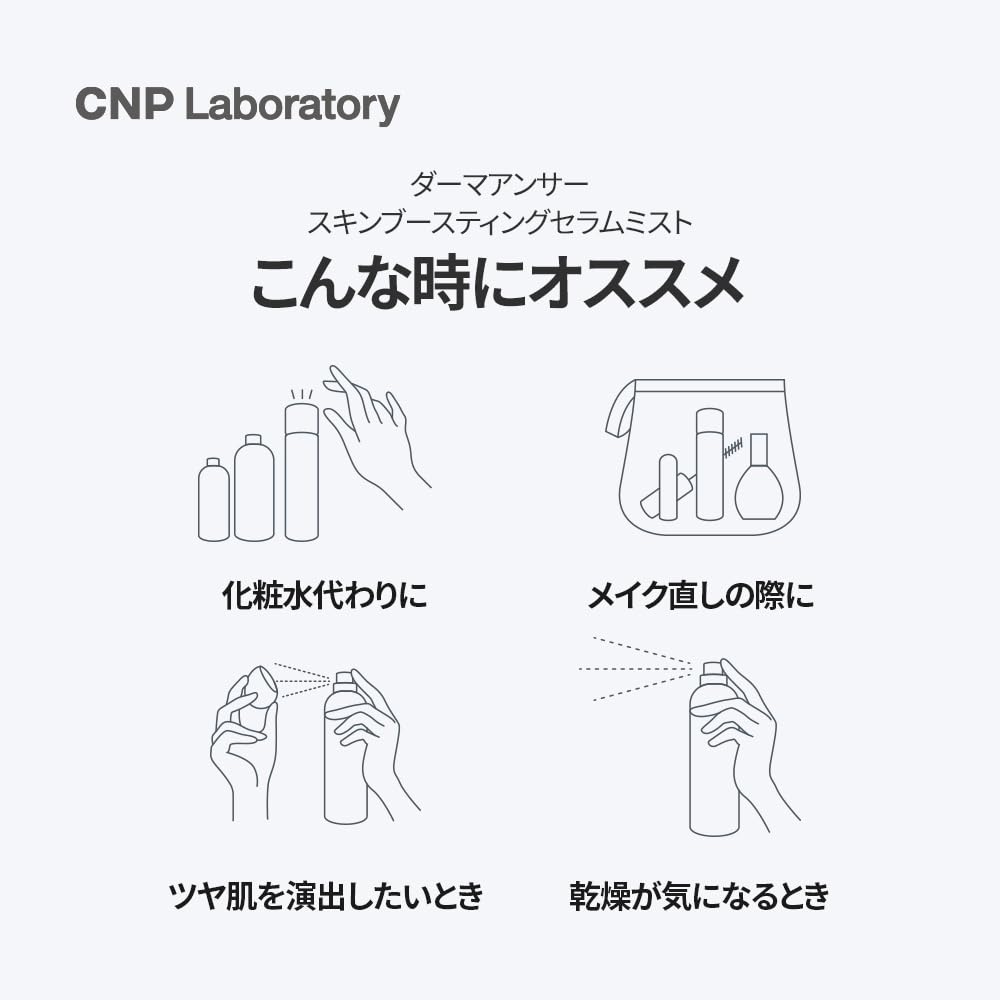 CNP Laboratory

ダーマアンサー
スキンブースティングセラムミスト
こんな時にオススメ

化粧水代わりに

メイク直しの際に

ツヤ肌を演出したいとき

乾燥が気になるとき