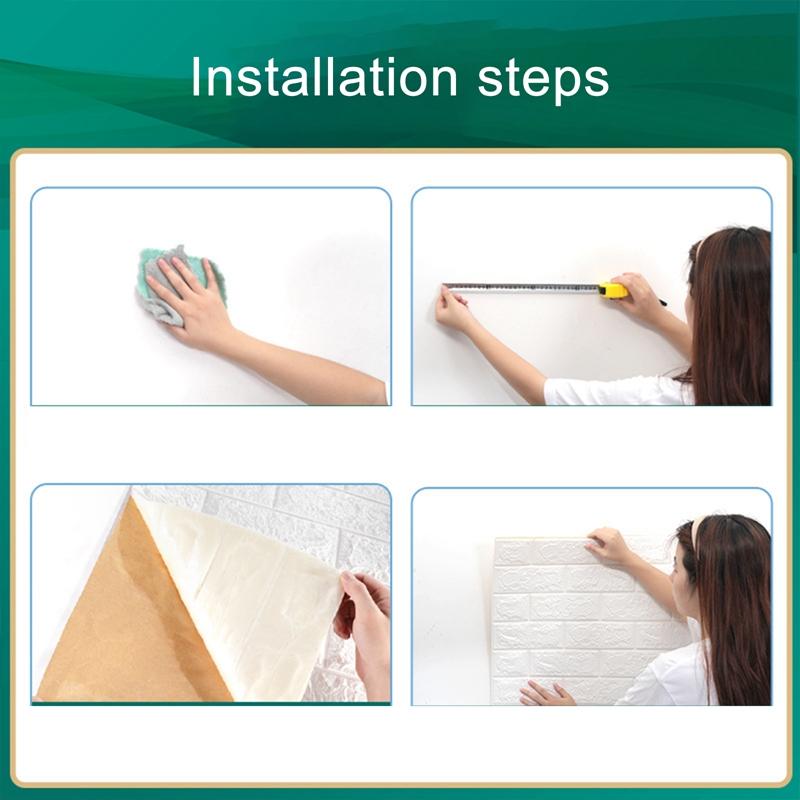 Installation steps