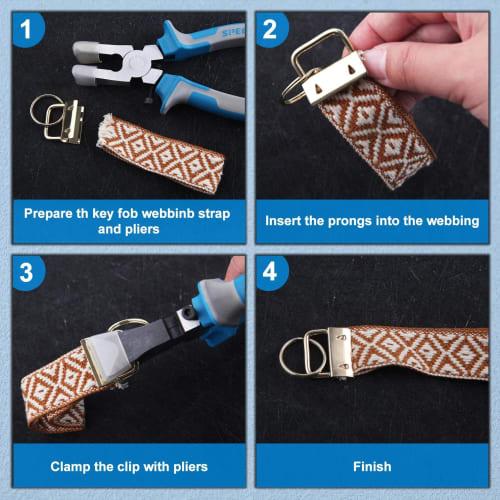 1

SPEE

Prepare th key fob webbinb strap and pliers

2

Insert the prongs into the webbing

3

Clamp the clip with pliers

4

Finish