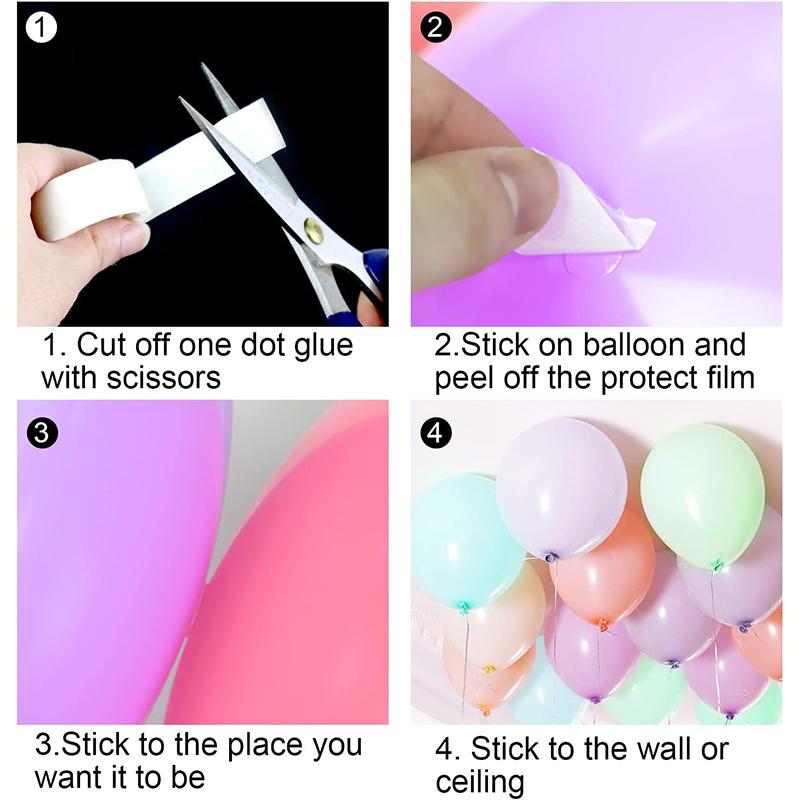 1

1. Cut off one dot glue with scissors

2

2.Stick on balloon and peel off the protect film

3

3.Stick to the place you want it to be

4

4. Stick to the wall or ceiling