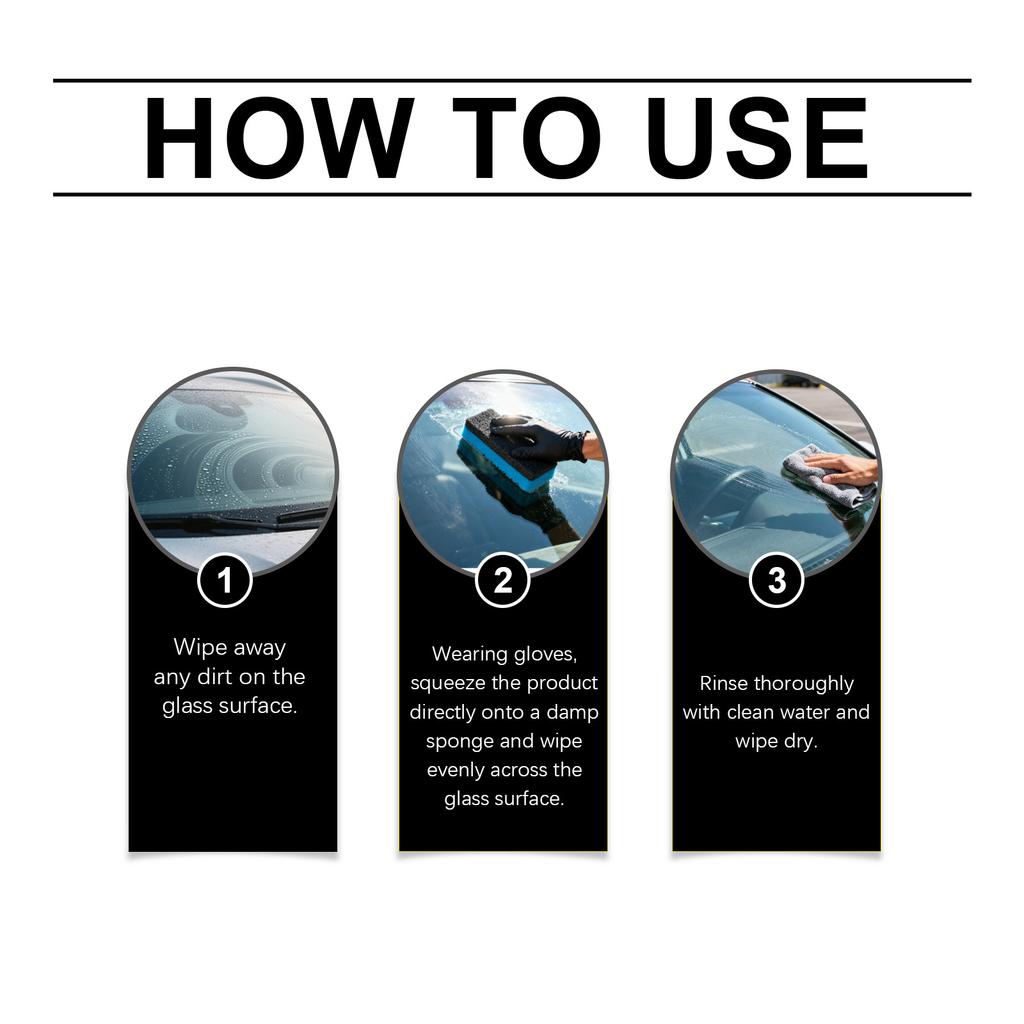 HOW TO USE

1

Wipe away any dirt on the glass surface.

2

Wearing gloves, squeeze the product directly onto a damp sponge and wipe evenly across the glass surface.

3

Rinse thoroughly with clean water and wipe dry.