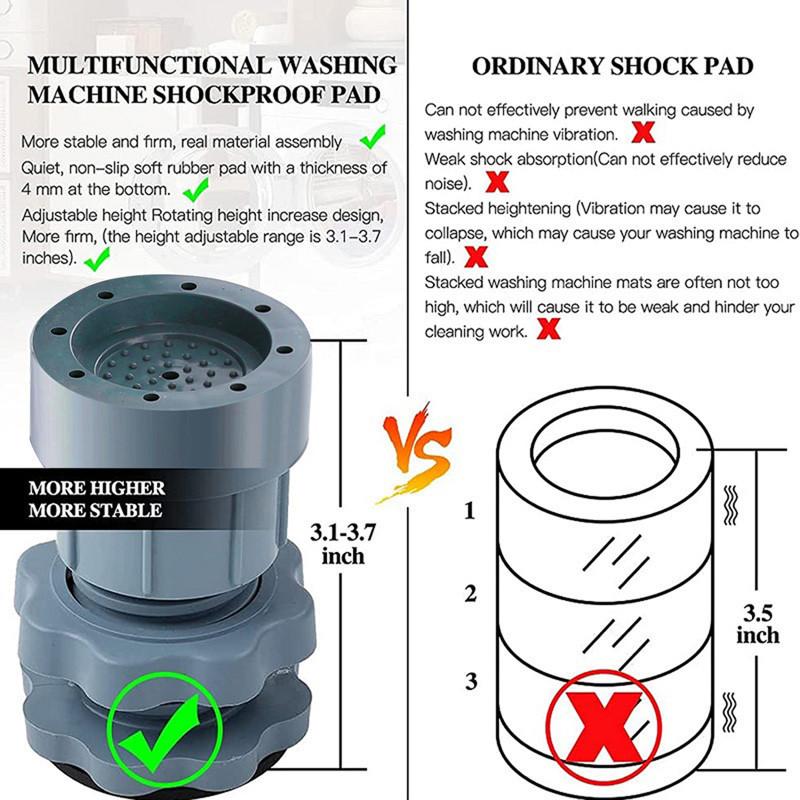 MULTIFUNCTIONAL WASHING MACHINE SHOCKPROOF PAD

More stable and firm, real material assembly

Quiet, non-slip soft rubber pad with a thickness of 4 mm at the bottom.

Adjustable height Rotating height increase design, More firm, (the height adjustable range is 3.1-3.7 inches).

MORE HIGHER
MORE STABLE

3.1-3.7 inch

VS

ORDINARY SHOCK PAD

Can not effectively prevent walking caused by washing machine vibration.

Weak shock absorption(Can not effectively reduce noise).

Stacked heightening (Vibration may cause it to collapse, which may cause your washing machine to fall).

Stacked washing machine mats are often not too high, which will cause it to be weak and hinder your cleaning work.

1

2

3

3.5 inch