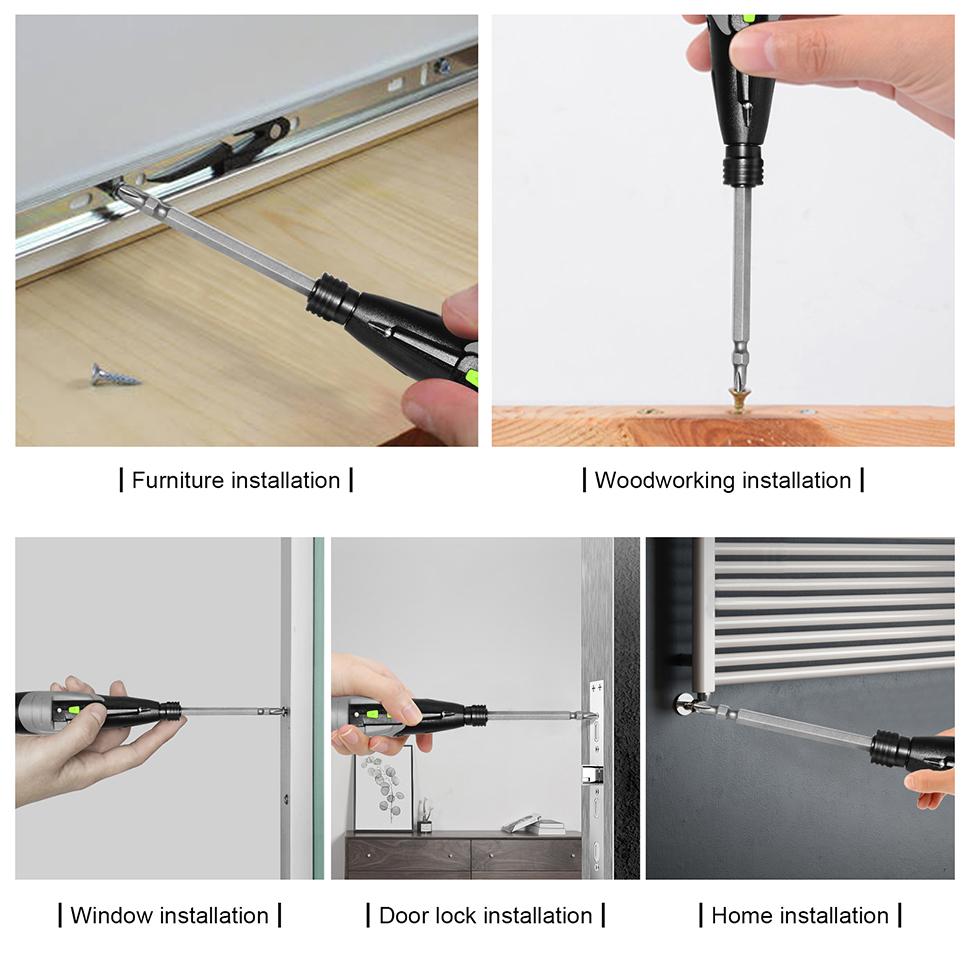 | Furniture installation |

| Woodworking installation |

| Window installation |

| Door lock installation |

| Home installation |