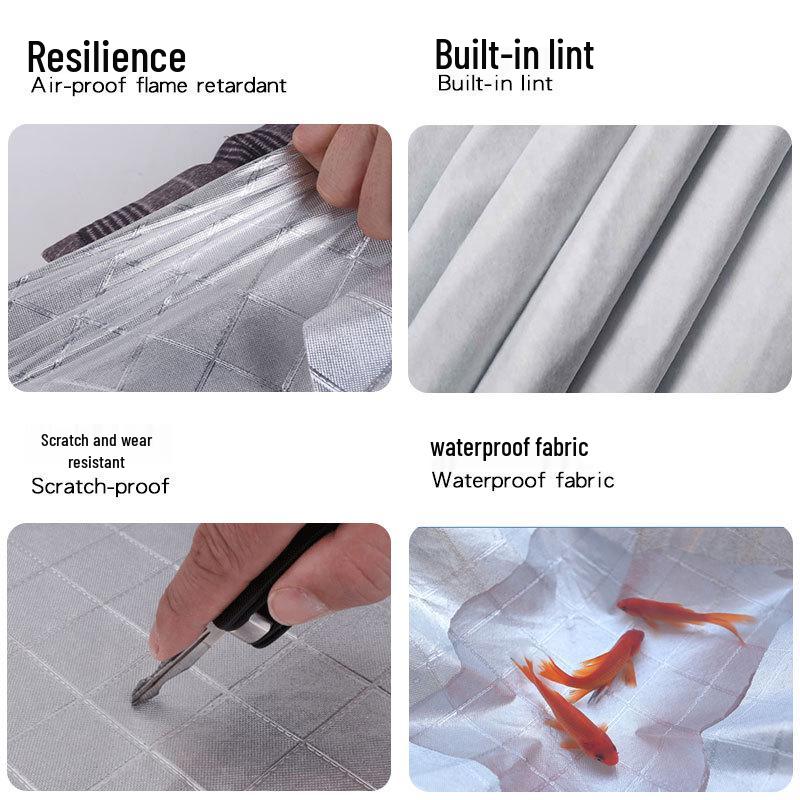 Resilience
Air-proof flame retardant

Built-in lint
Built-in lint

Scratch and wear resistant
Scratch-proof

waterproof fabric
Waterproof fabric