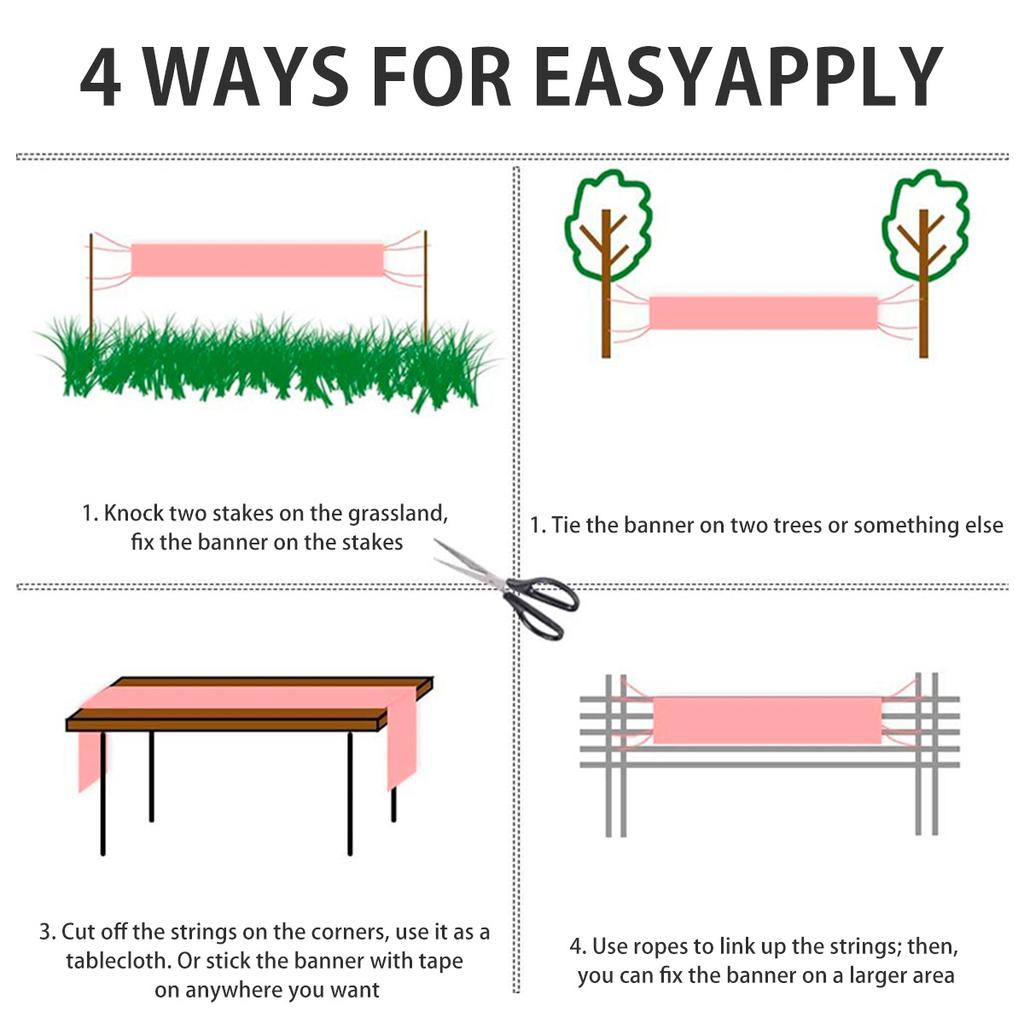 4 WAYS FOR EASYAPPLY

1. Knock two stakes on the grassland, fix the banner on the stakes

1. Tie the banner on two trees or something else

3. Cut off the strings on the corners, use it as a tablecloth. Or stick the banner with tape on anywhere you want

4. Use ropes to link up the strings; then, you can fix the banner on a larger area