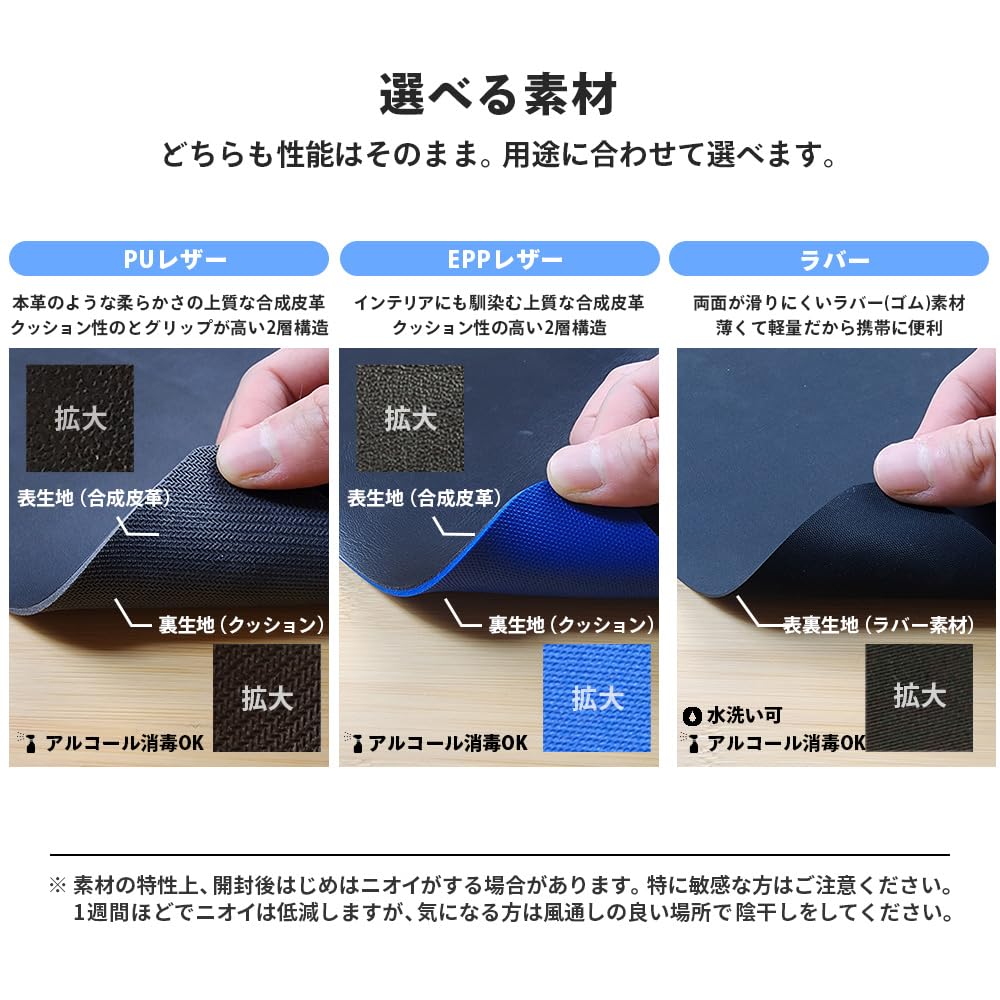 選べる素材

どちらも性能はそのまま。用途に合わせて選べます。

PUレザー

本革のような柔らかさの上質な合成皮革
クッション性のとグリップが高い2層構造

拡大

表生地（合成皮革）

裏生地（クッション）

拡大

アルコール消毒OK

EPPレザー

インテリアにも馴染む上質な合成皮革
クッション性の高い2層構造

拡大

表生地（合成皮革）

裏生地（クッション）

拡大

アルコール消毒OK

ラバー

両面が滑りにくいラバー(ゴム)素材
薄くて軽量だから携帯に便利

表裏生地（ラバー素材）

拡大

水洗い可

アルコール消毒OK

※ 素材の特性上、開封後はじめはニオイがする場合があります。特に敏感な方はご注意ください。
1週間ほどでニオイは低減しますが、気になる方は風通しの良い場所で陰干しをしてください。