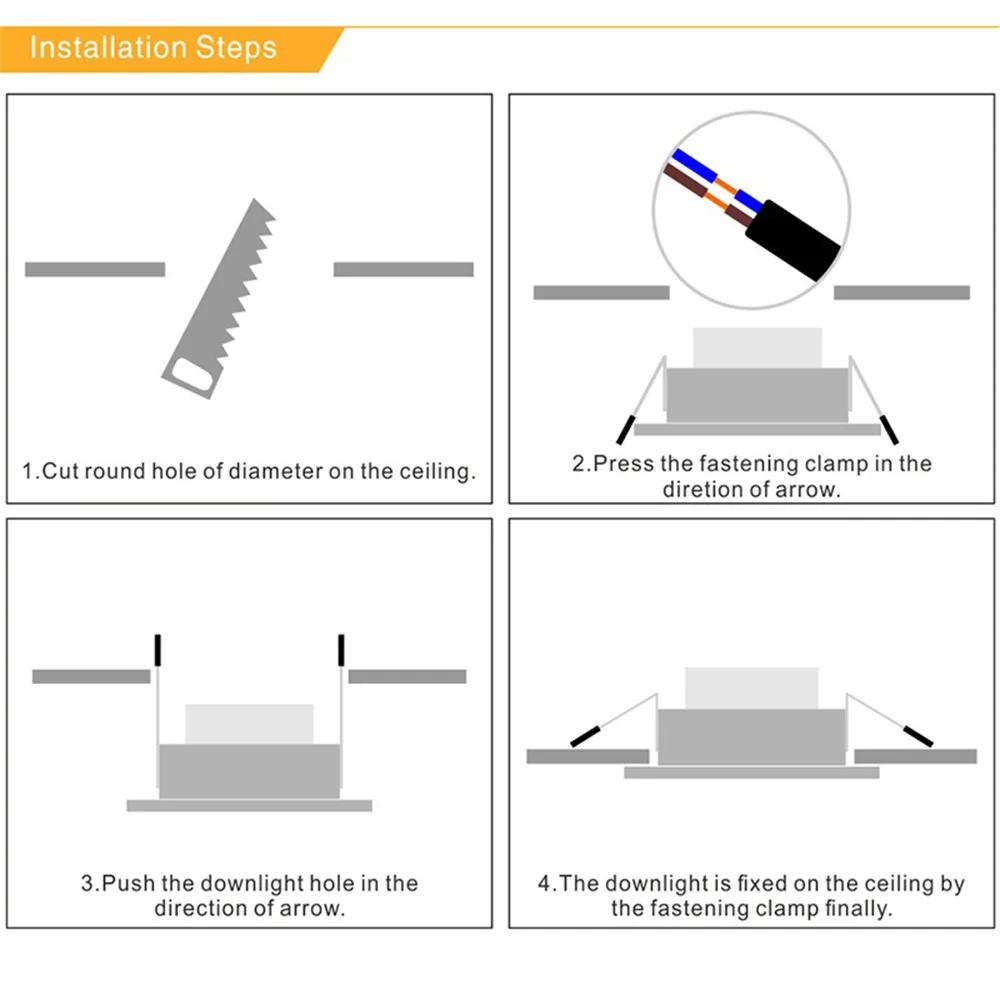 Installation Steps

1.Cut round hole of diameter on the ceiling.

2.Press the fastening clamp in the diretion of arrow.

3.Push the downlight hole in the direction of arrow.

4.The downlight is fixed on the ceiling by the fastening clamp finally.