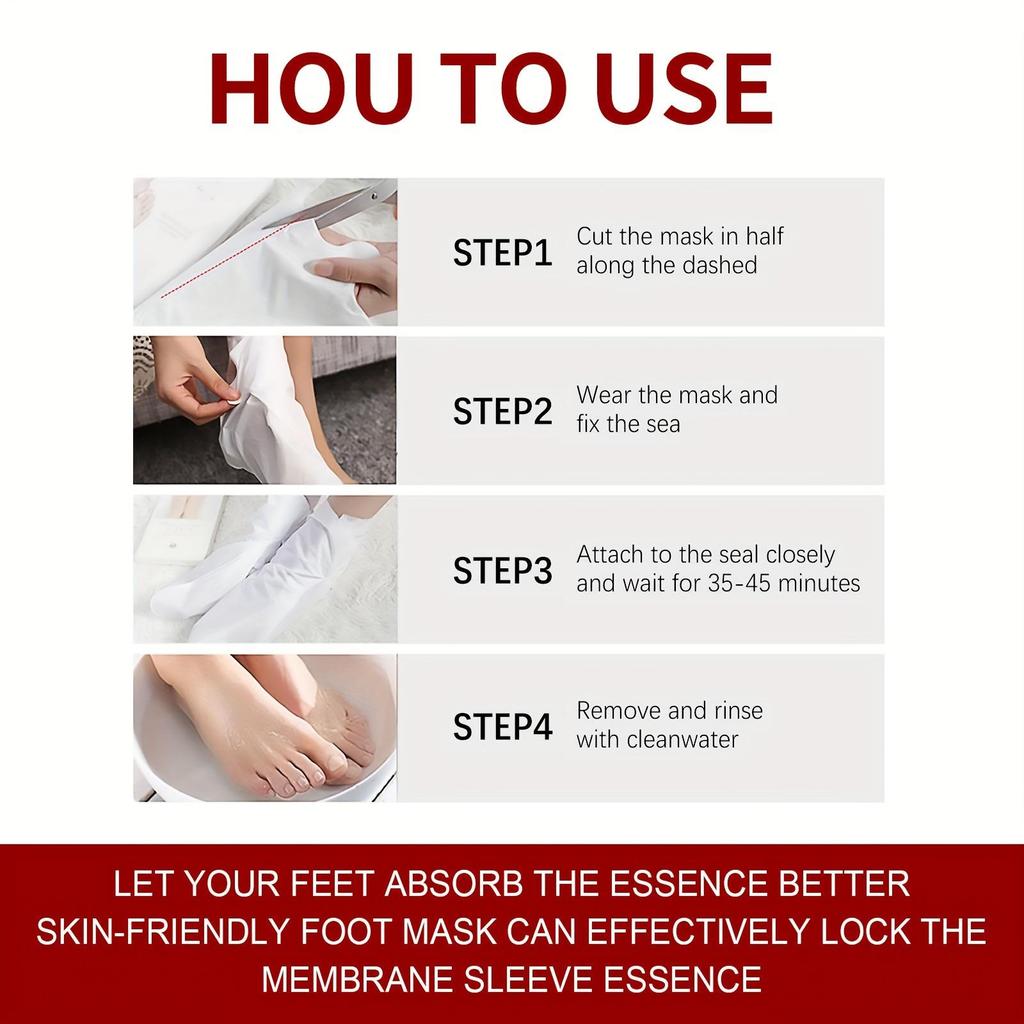 HOU TO USE

STEP1 Cut the mask in half along the dashed

STEP2 Wear the mask and fix the sea

STEP3 Attach to the seal closely and wait for 35-45 minutes

STEP4 Remove and rinse with cleanwater

LET YOUR FEET ABSORB THE ESSENCE BETTER
SKIN-FRIENDLY FOOT MASK CAN EFFECTIVELY LOCK THE MEMBRANE SLEEVE ESSENCE