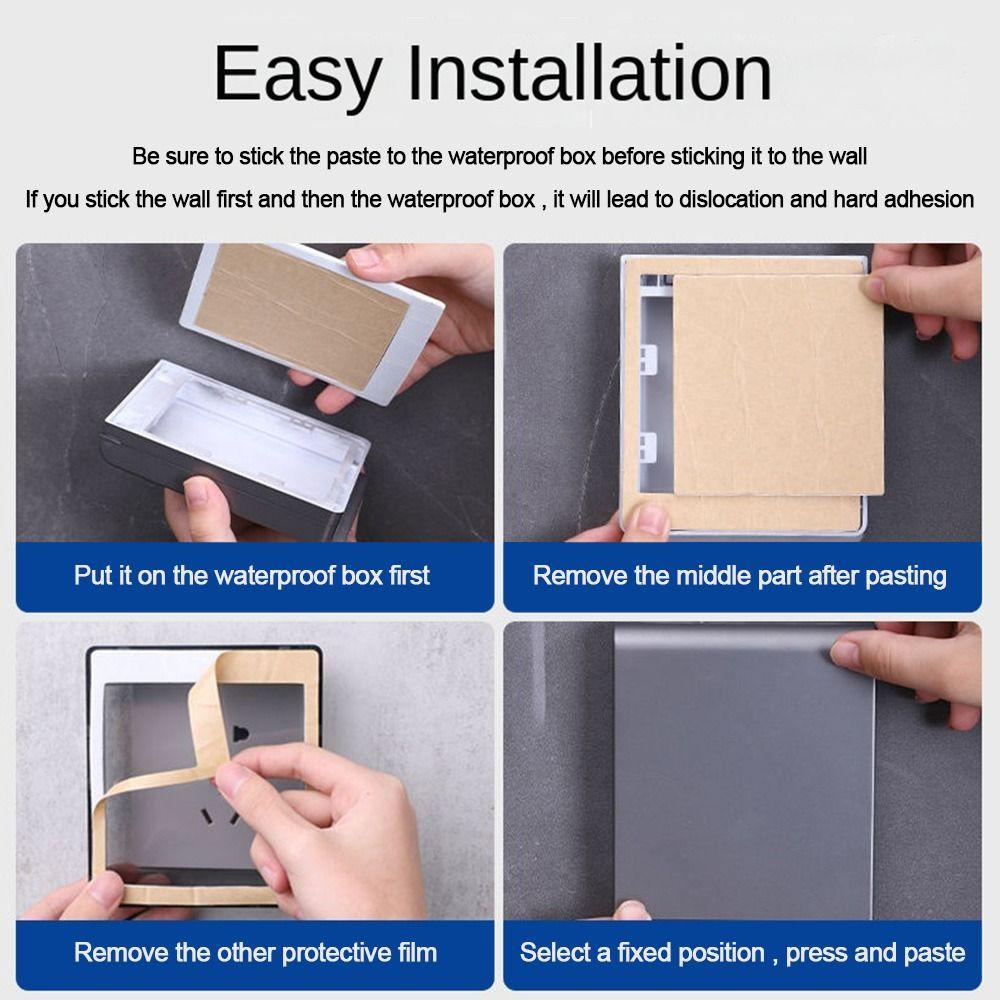 Easy Installation

Be sure to stick the paste to the waterproof box before sticking it to the wall

If you stick the wall first and then the waterproof box , it will lead to dislocation and hard adhesion

Put it on the waterproof box first

Remove the middle part after pasting

Remove the other protective film

Select a fixed position , press and paste