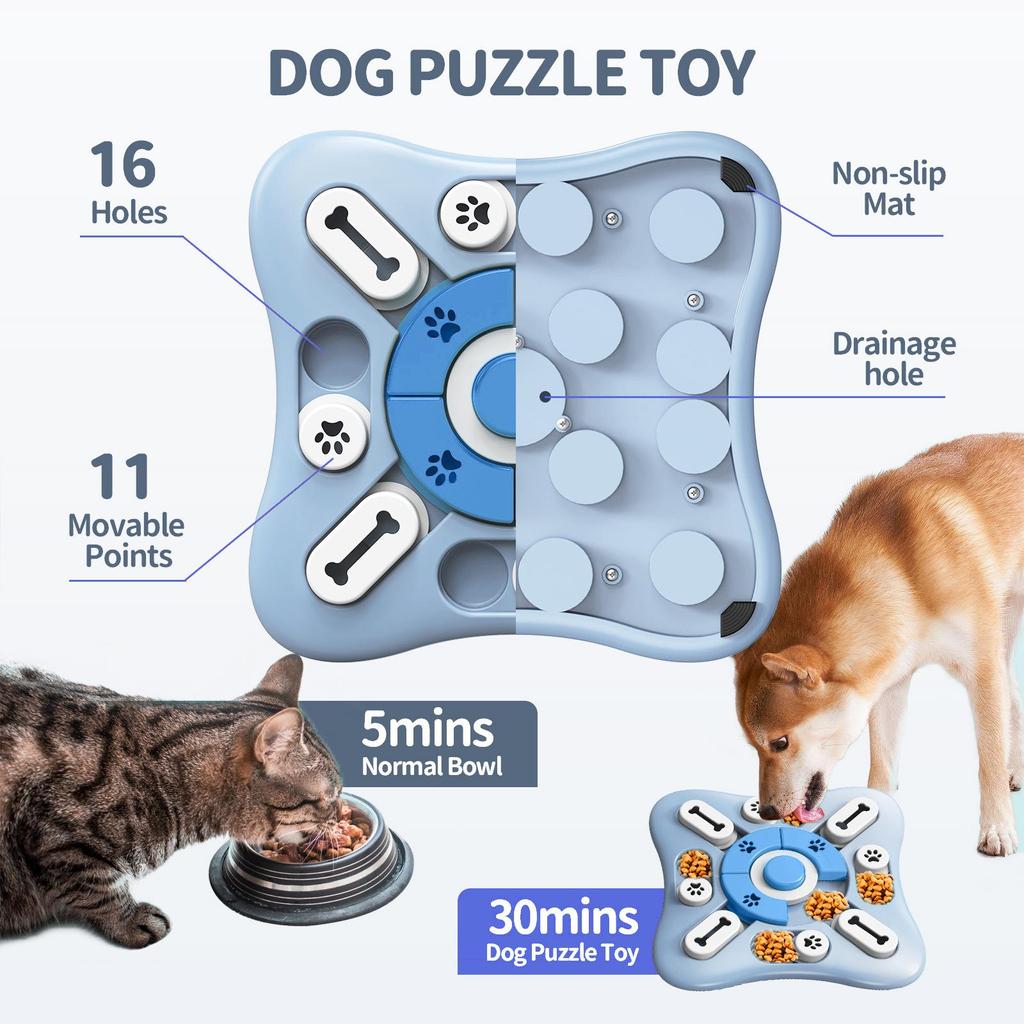 DOG PUZZLE TOY

16
Holes

11
Movable
Points

Non-slip
Mat

Drainage
hole

5mins
Normal Bowl

30mins
Dog Puzzle Toy