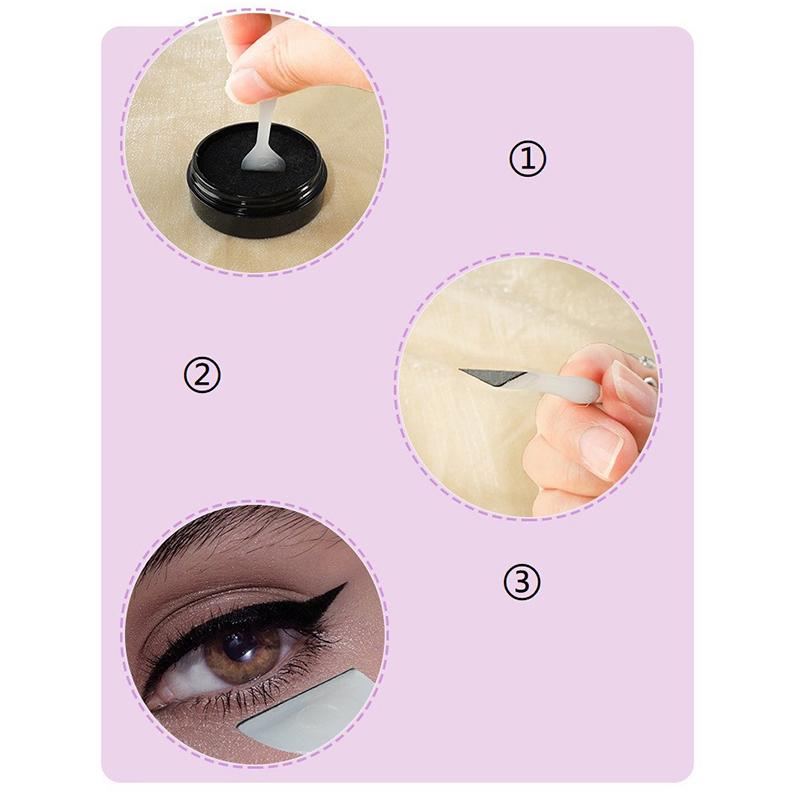 ①

②

③