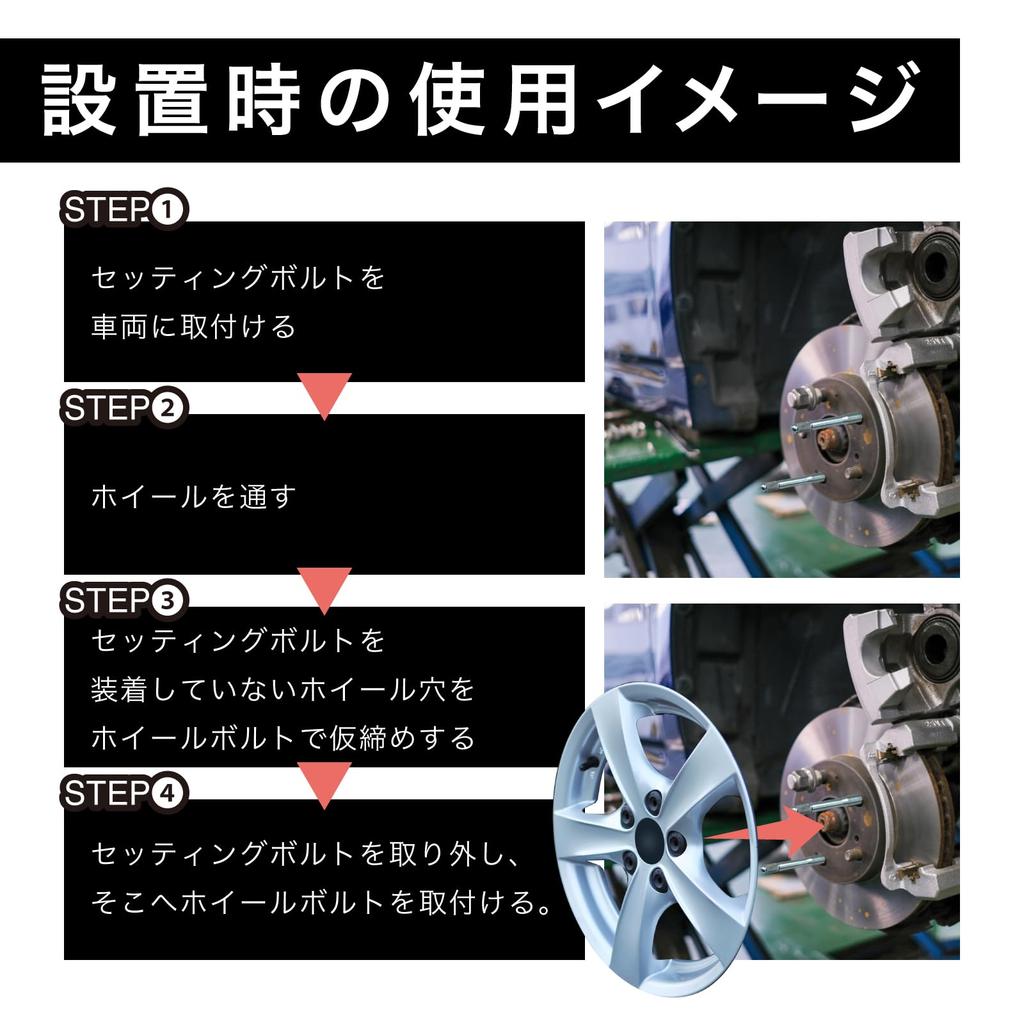 設置時の使用イメージ

STEP❶

セッティングボルトを
車両に取付ける

STEP❷

ホイールを通す

STEP❸

セッティングボルトを
装着していないホイール穴を
ホイールボルトで仮締めする

STEP❹

セッティングボルトを取り外し、
そこへホイールボルトを取付ける。