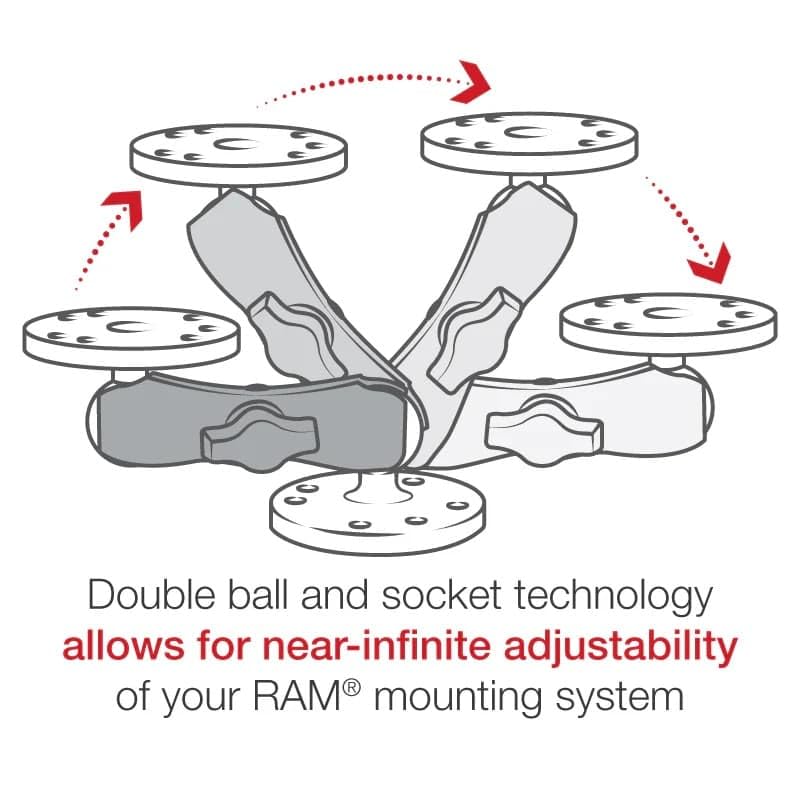 Double ball and socket technology allows for near-infinite adjustability of your RAM® mounting system