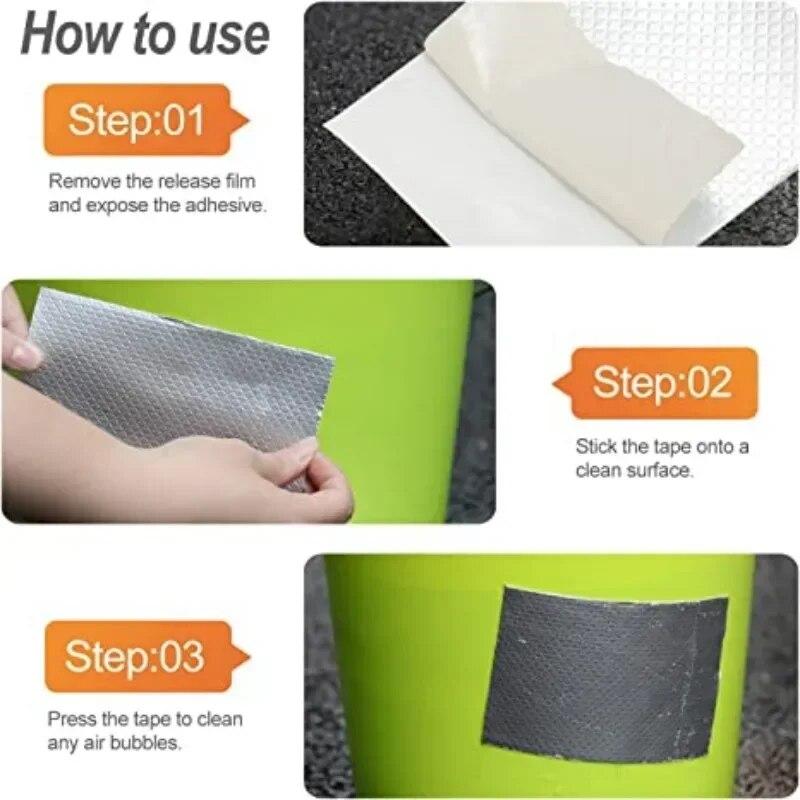 How to use

Step:01

Remove the release film and expose the adhesive.

Step:02

Stick the tape onto a clean surface.

Step:03

Press the tape to clean any air bubbles.