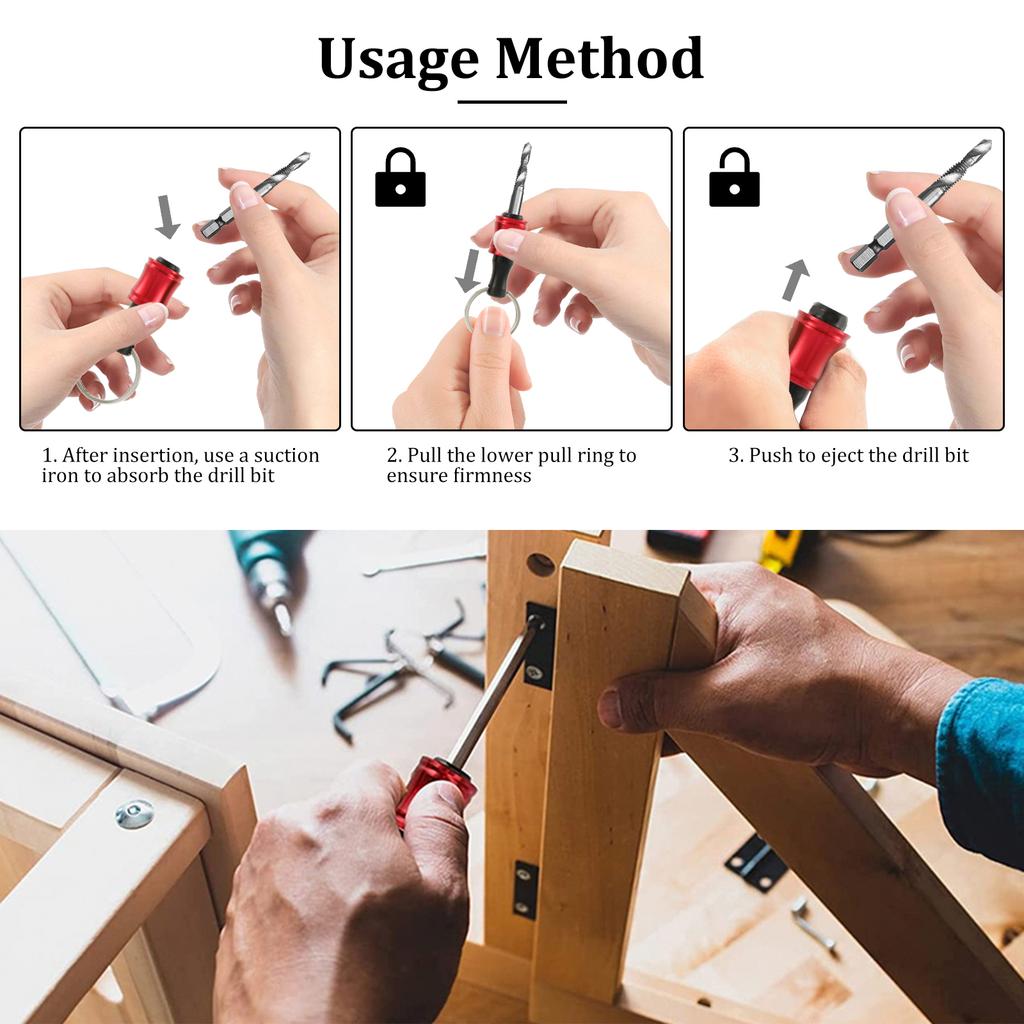 Usage Method

1. After insertion, use a suction iron to absorb the drill bit

2. Pull the lower pull ring to ensure firmness

3. Push to eject the drill bit