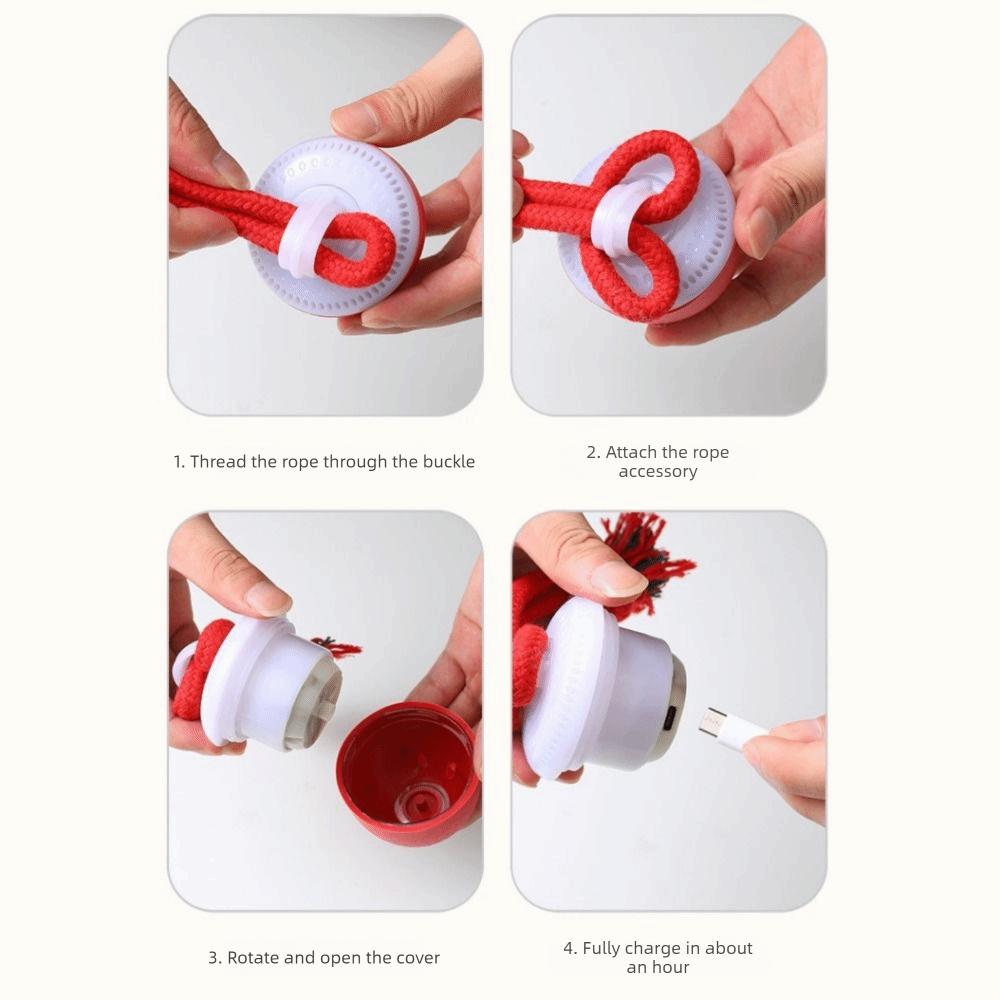 1. Thread the rope through the buckle

2. Attach the rope accessory

3. Rotate and open the cover

4. Fully charge in about an hour