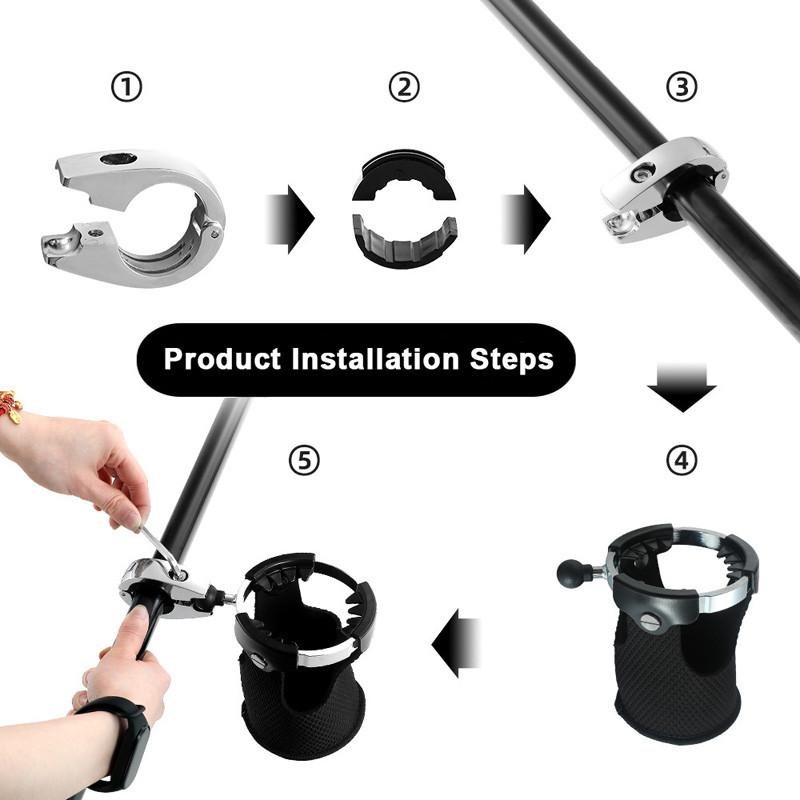 ①

②

③

Product Installation Steps

⑤

④