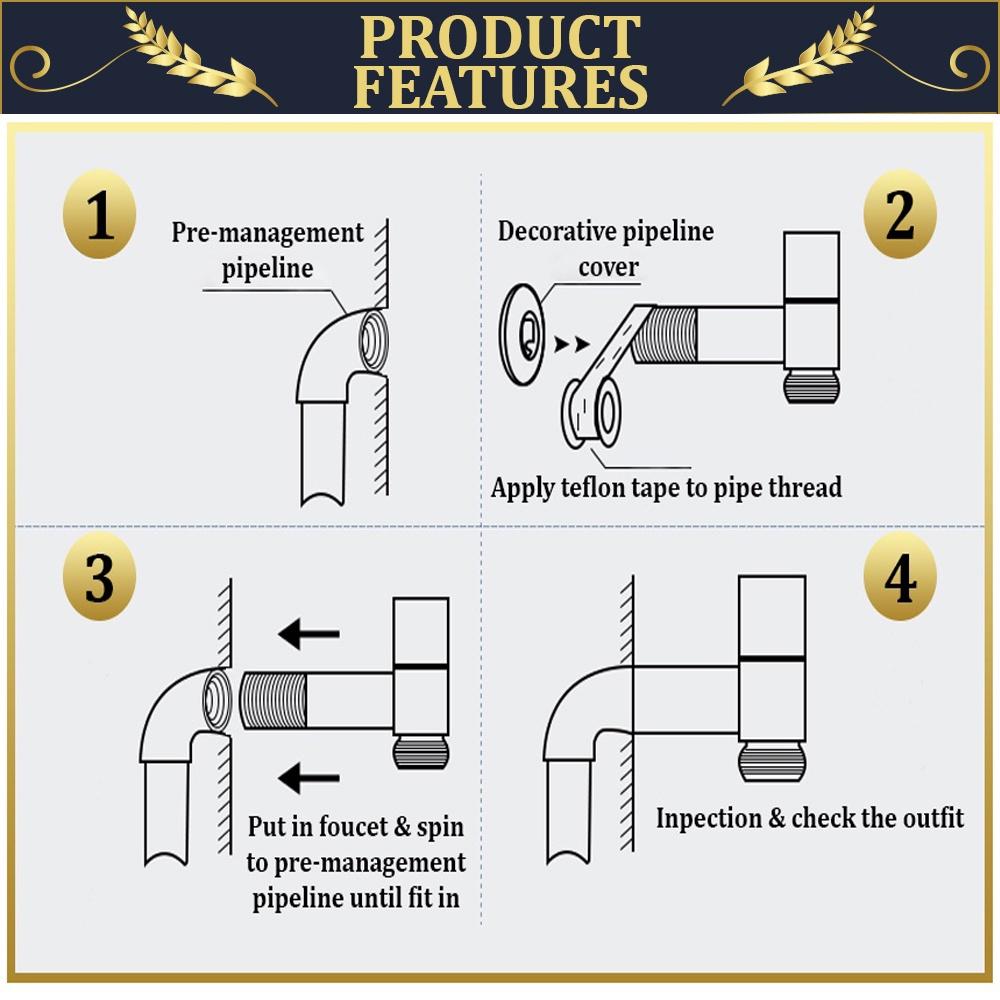 PRODUCT FEATURES

1

Pre-management pipeline

2

Decorative pipeline cover

Apply teflon tape to pipe thread

3

Put in foucet & spin to pre-management pipeline until fit in

4

Inpection & check the outfit