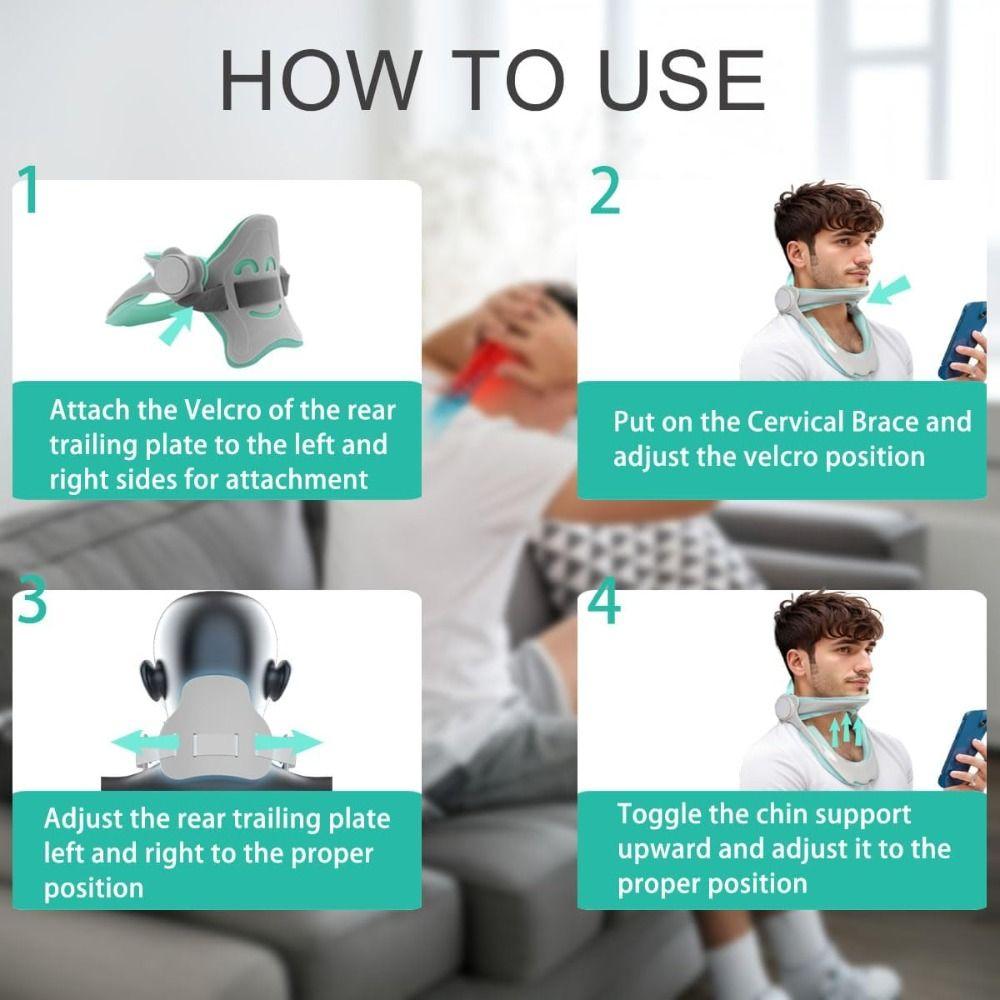 HOW TO USE

1

Attach the Velcro of the rear trailing plate to the left and right sides for attachment

2

Put on the Cervical Brace and adjust the velcro position

3

Adjust the rear trailing plate left and right to the proper position

4

Toggle the chin support upward and adjust it to the proper position