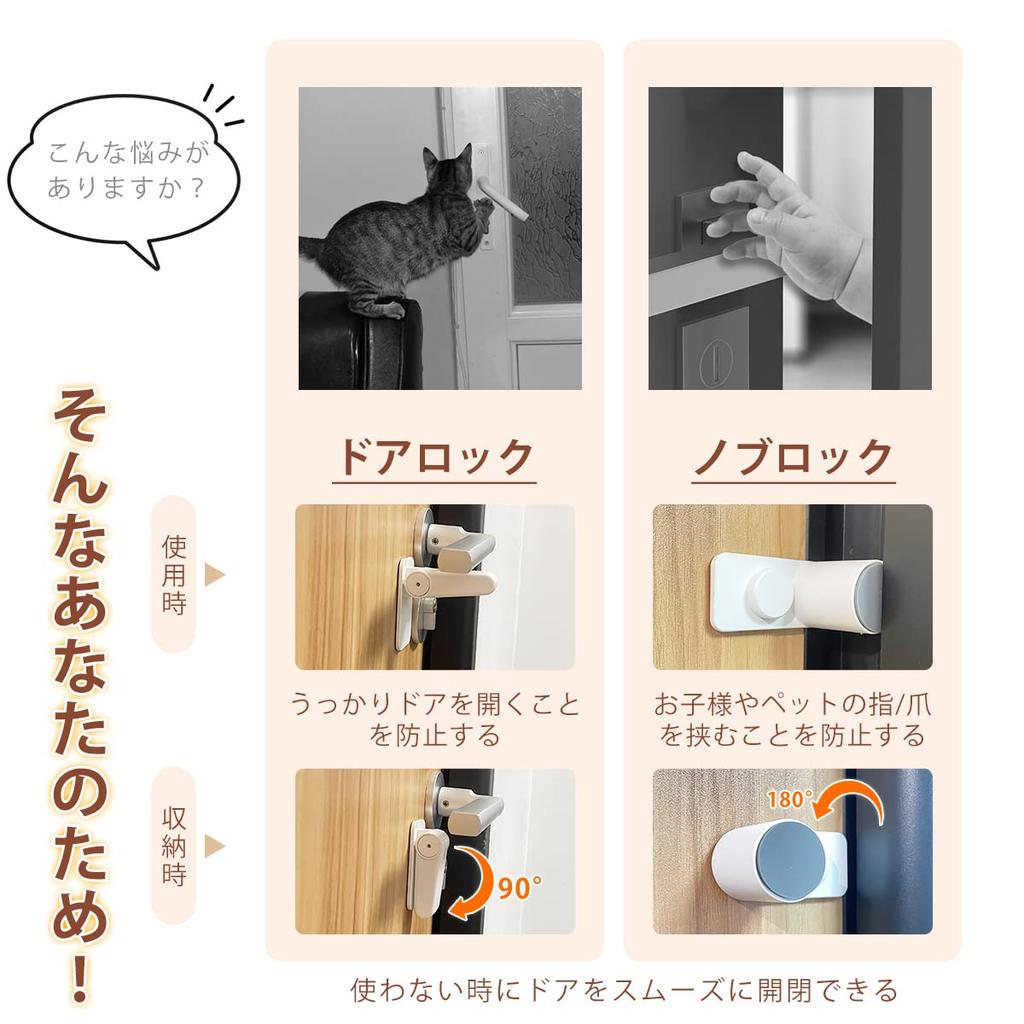 こんな悩みがありますか？

そんなあなたのため！

ドアロック

ノブロック

使用時

うっかりドアを開くことを防止する

お子様やペットの指/爪を挟むことを防止する

収納時

90°

180°

使わない時にドアをスムーズに開閉できる