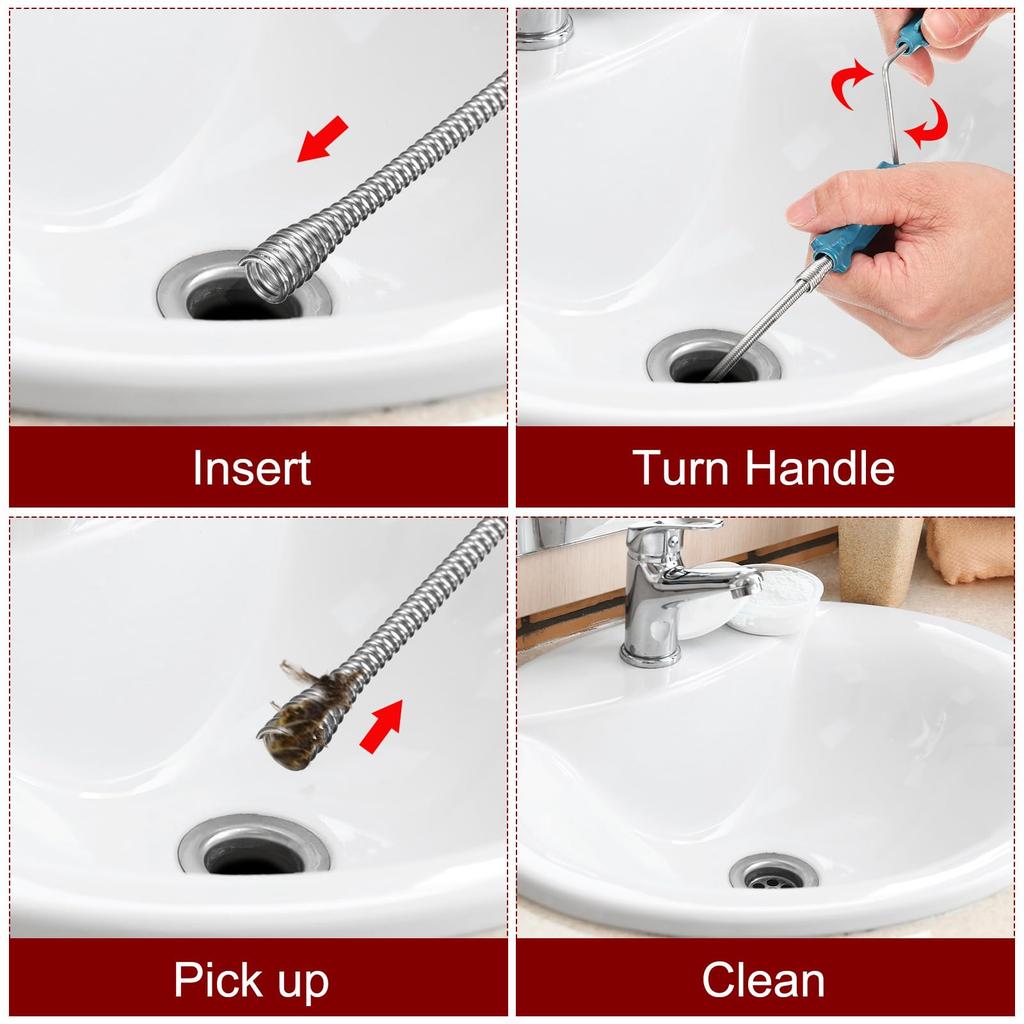 Insert

Turn Handle

Pick up

Clean