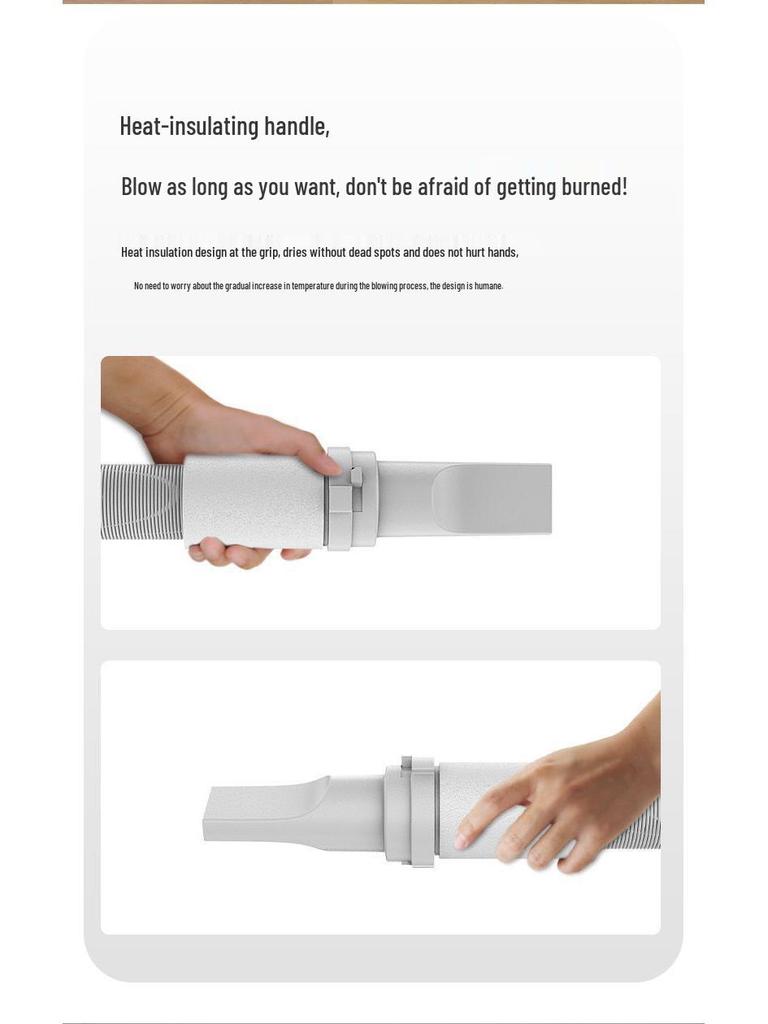 Heat-insulating handle,

Blow as long as you want, don't be afraid of getting burned!

Heat insulation design at the grip, dries without dead spots and does not hurt hands,

No need to worry about the gradual increase in temperature during the blowing process, the design is humane.