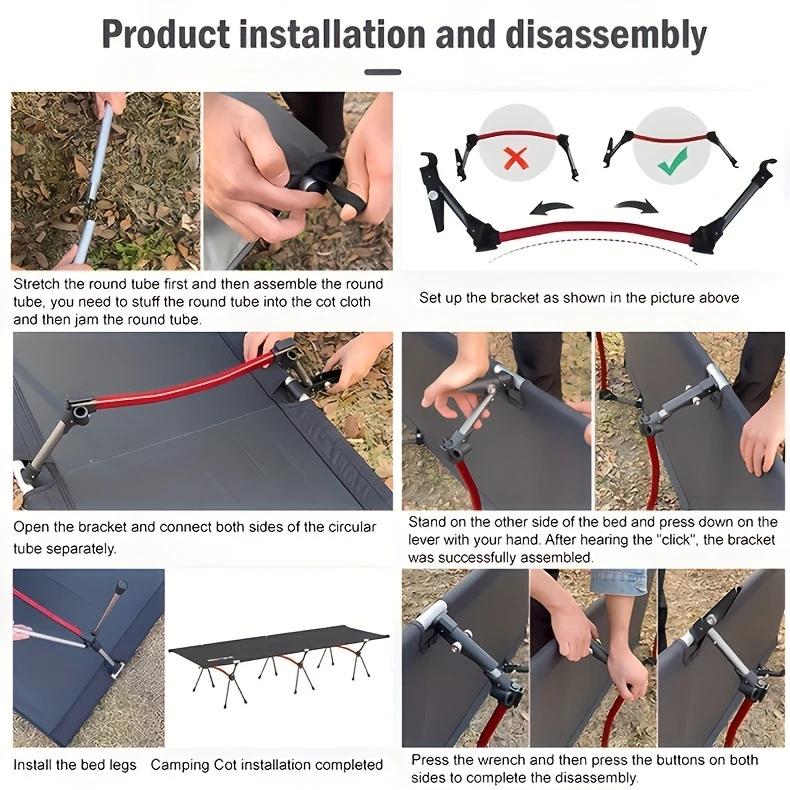 Product installation and disassembly

Stretch the round tube first and then assemble the round tube, you need to stuff the round tube into the cot cloth and then jam the round tube.

Set up the bracket as shown in the picture above

Open the bracket and connect both sides of the circular tube separately.

Stand on the other side of the bed and press down on the lever with your hand. After hearing the "click", the bracket was successfully assembled.

Install the bed legs

Camping Cot installation completed

Press the wrench and then press the buttons on both sides to complete the disassembly.