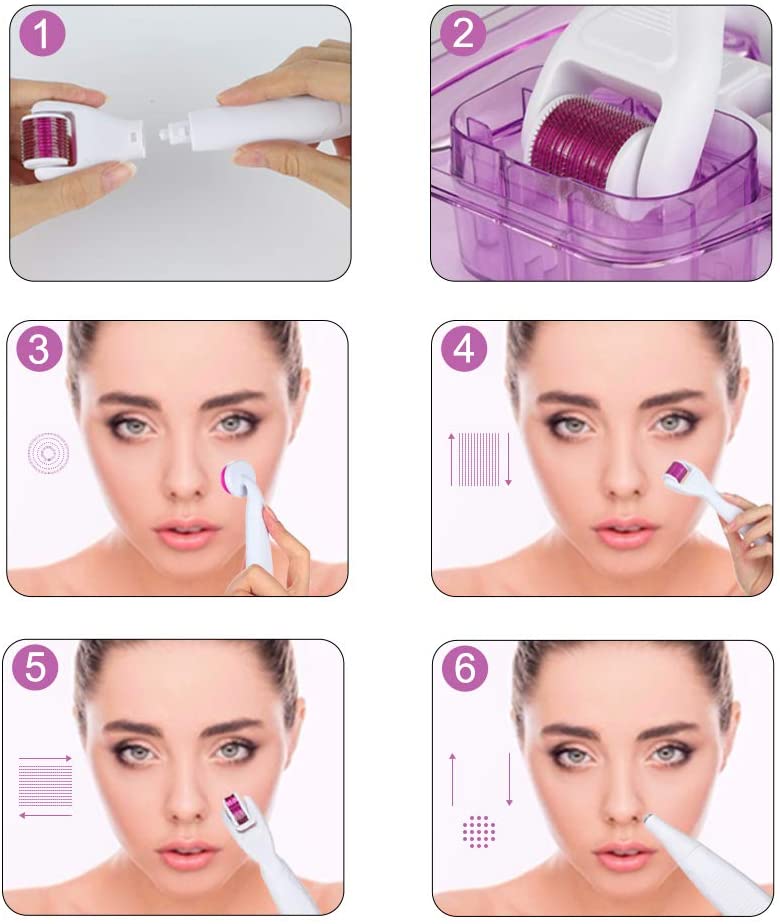 1
2
3
4
5
6