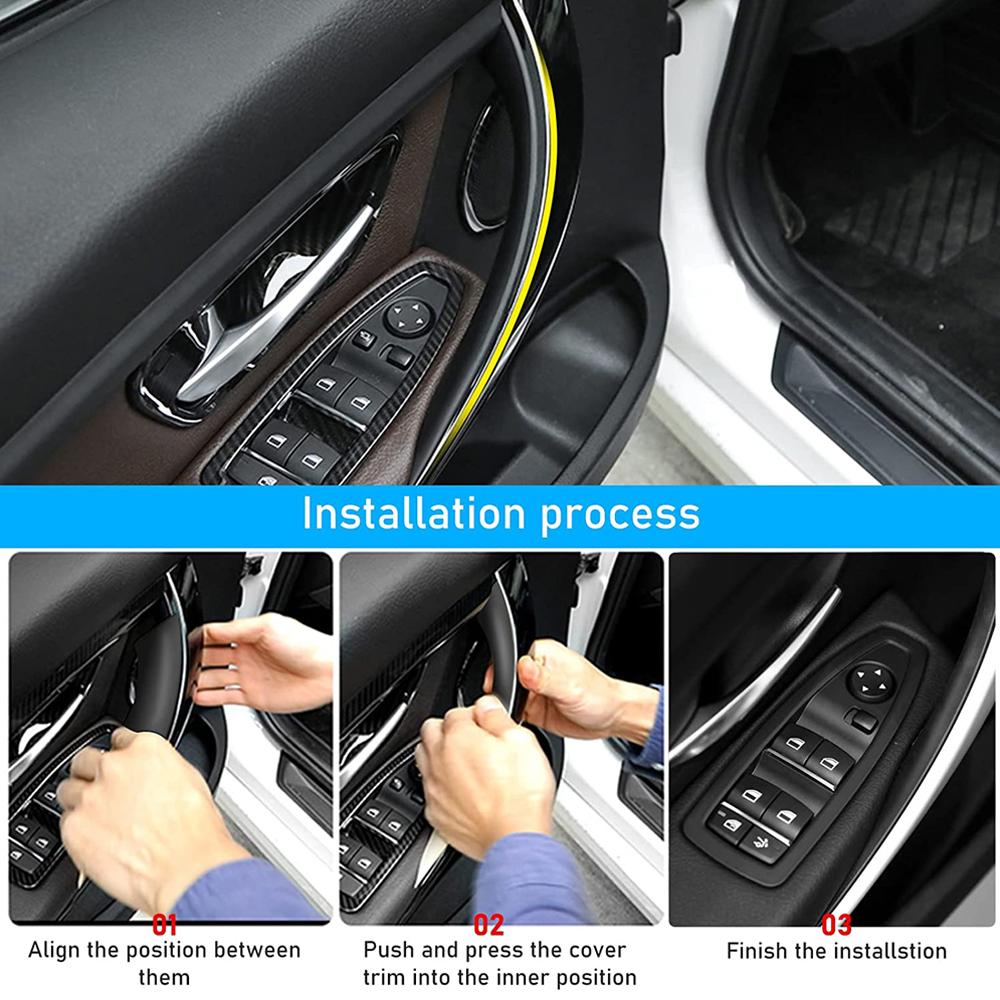 Installation process

01
Align the position between them

02
Push and press the cover trim into the inner position

03
Finish the installstion