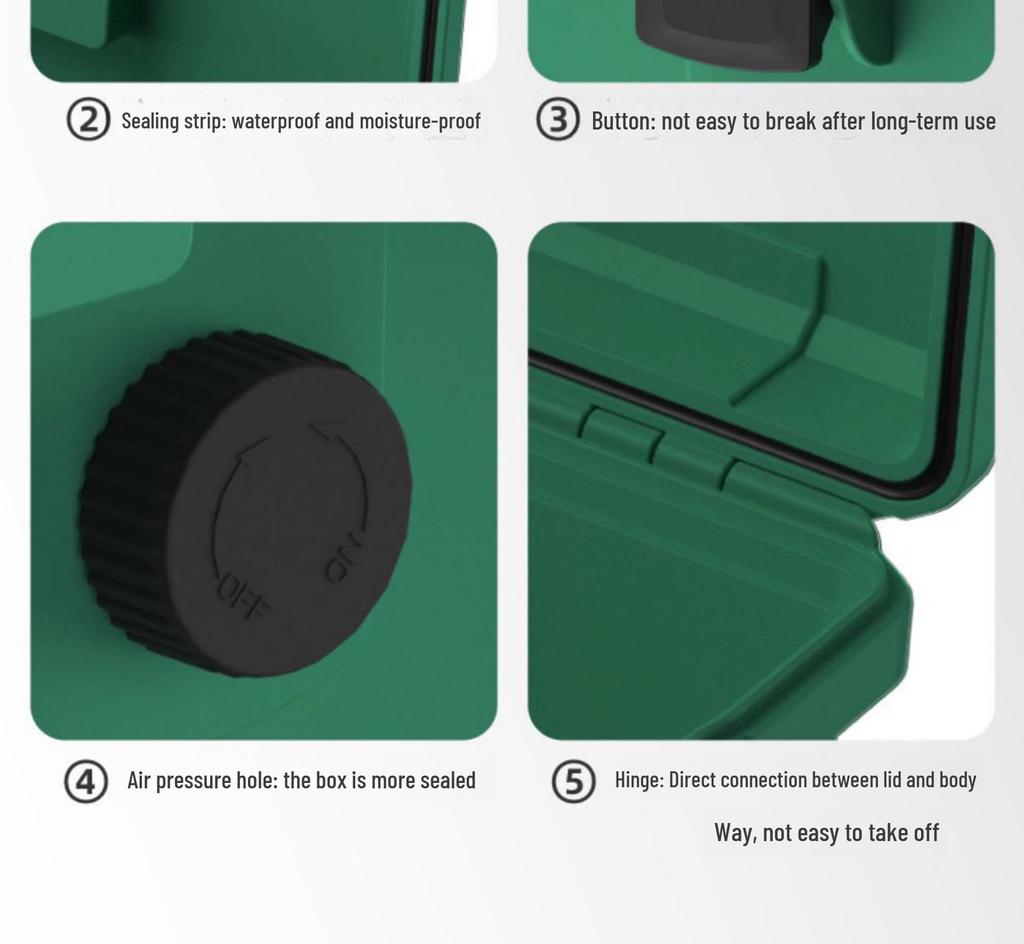 ② Sealing strip: waterproof and moisture-proof

③ Button: not easy to break after long-term use

OFF

ON

④ Air pressure hole: the box is more sealed

⑤ Hinge: Direct connection between lid and body

Way, not easy to take off