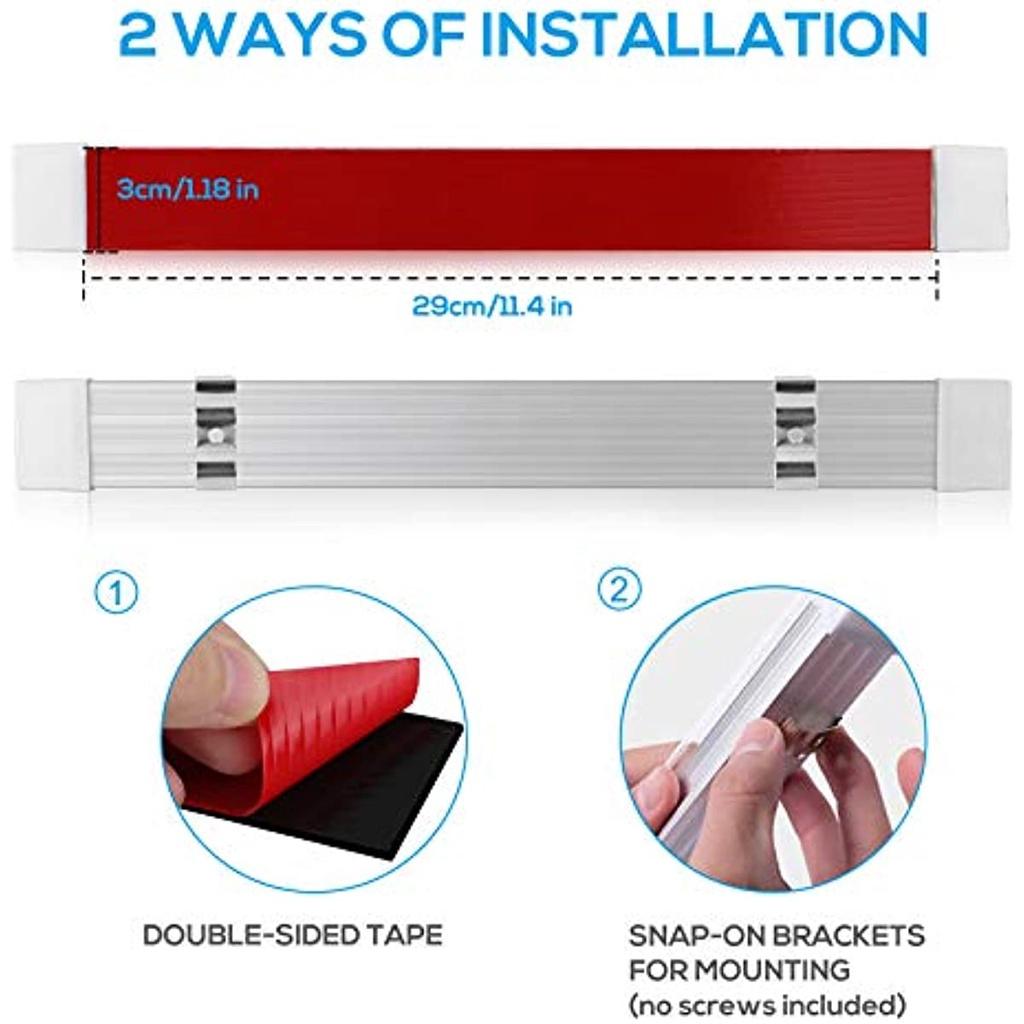 2 WAYS OF INSTALLATION

3cm/1.18 in

29cm/11.4 in

①

DOUBLE-SIDED TAPE

②

SNAP-ON BRACKETS FOR MOUNTING (no screws included)