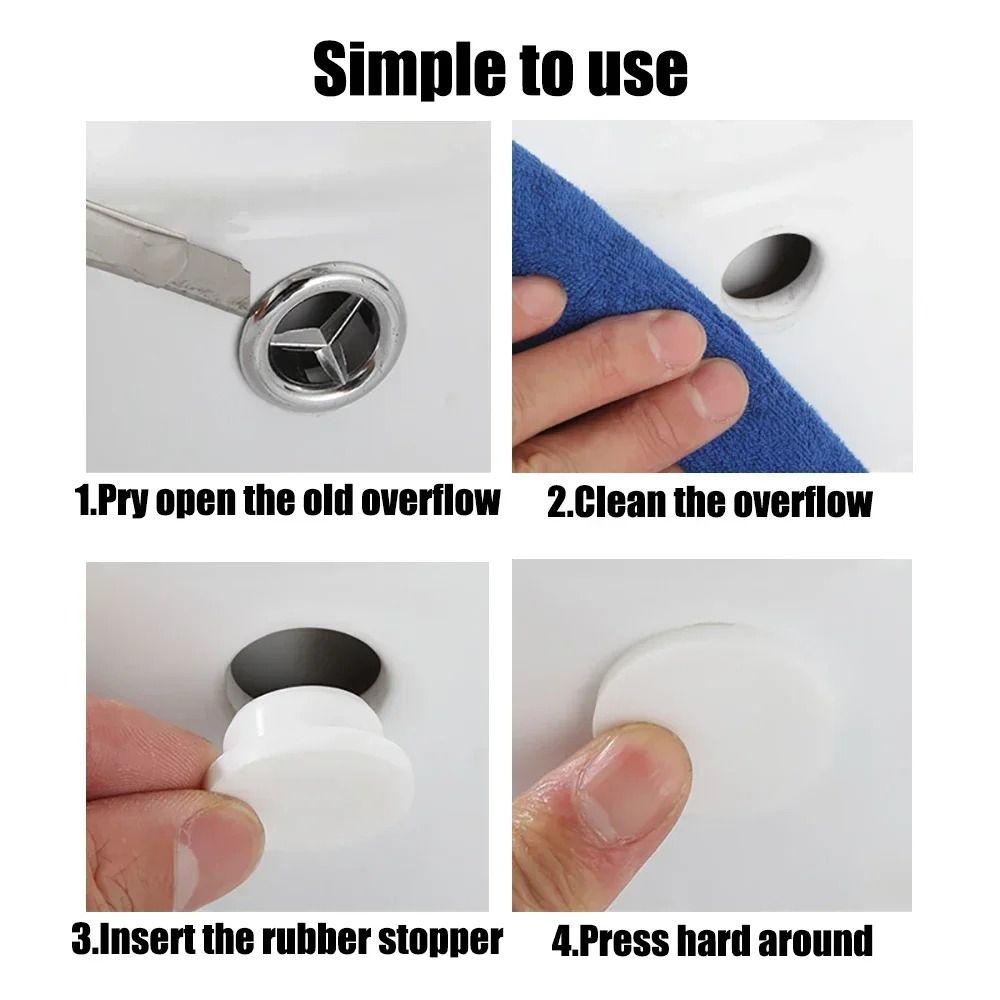 Simple to use

1.Pry open the old overflow

2.Clean the overflow

3.Insert the rubber stopper

4.Press hard around