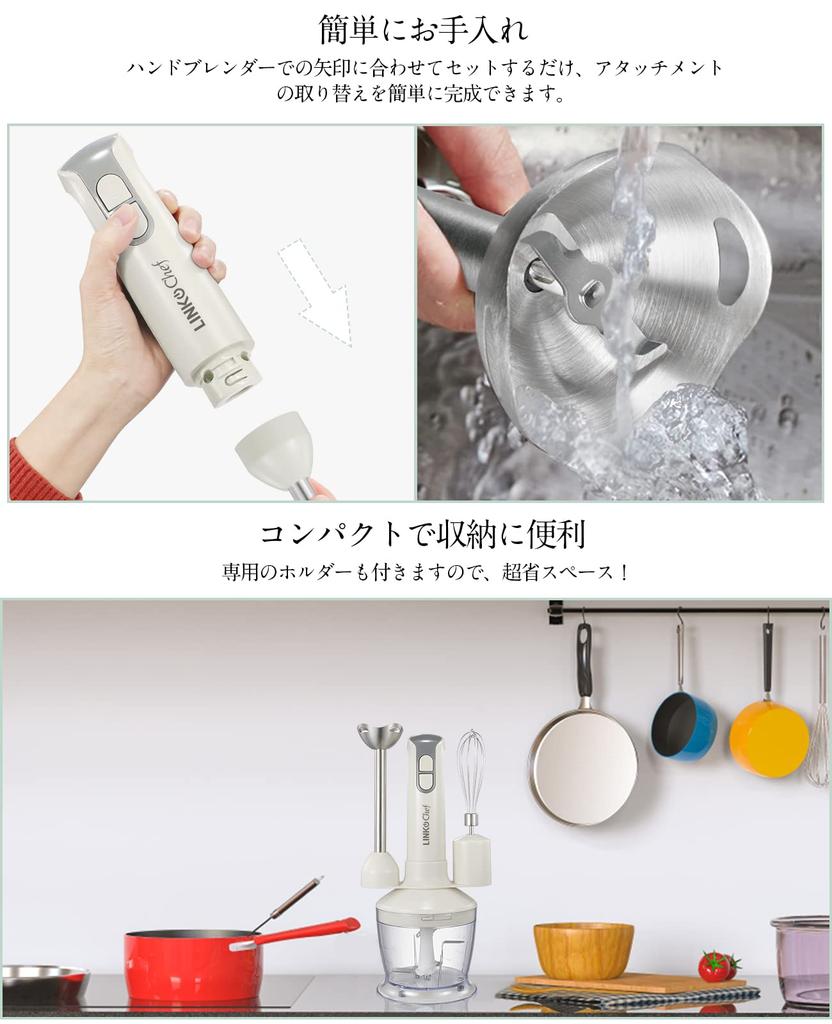 簡単にお手入れ

ハンドブレンダーでの矢印に合わせてセットするだけ、アタッチメントの取り替えを簡単に完成できます。

LINKChef

コンパクトで収納に便利

専用のホルダーも付きますので、超省スペース！

LINKChef