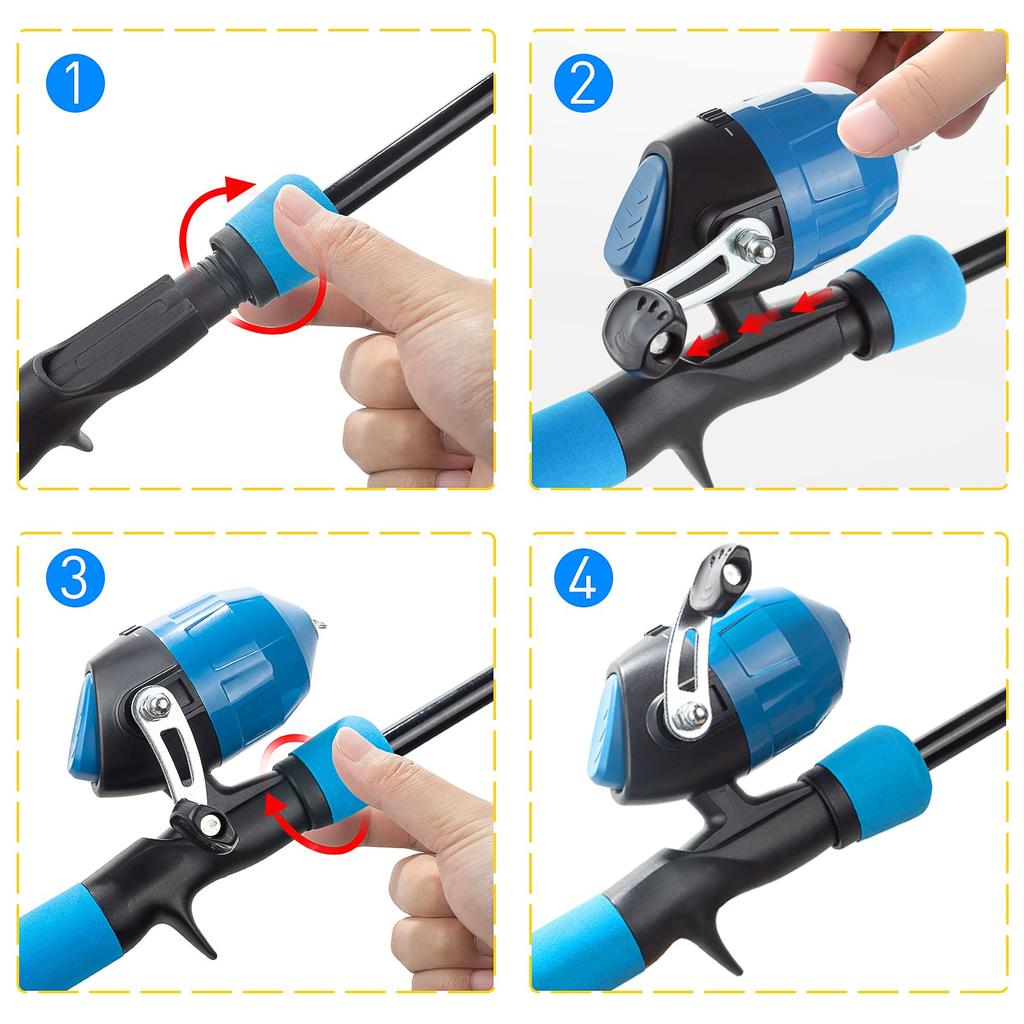 1

2

3

4