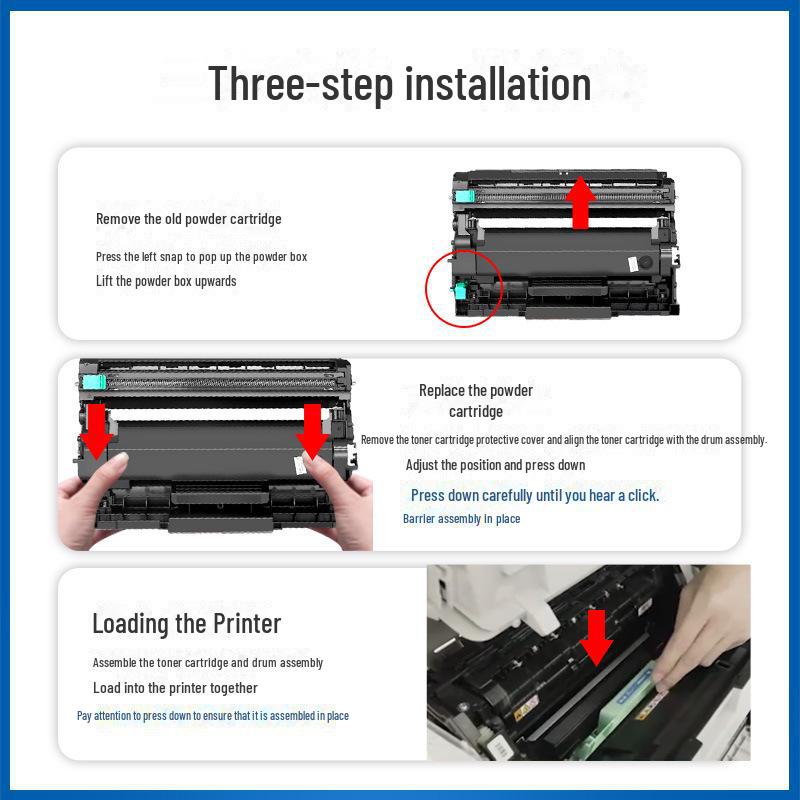 Three-step installation

Remove the old powder cartridge

Press the left snap to pop up the powder box

Lift the powder box upwards

Replace the powder cartridge

Remove the toner cartridge protective cover and align the toner cartridge with the drum assembly.

Adjust the position and press down

Press down carefully until you hear a click.

Barrier assembly in place

Loading the Printer

Assemble the toner cartridge and drum assembly

Load into the printer together

Pay attention to press down to ensure that it is assembled in place