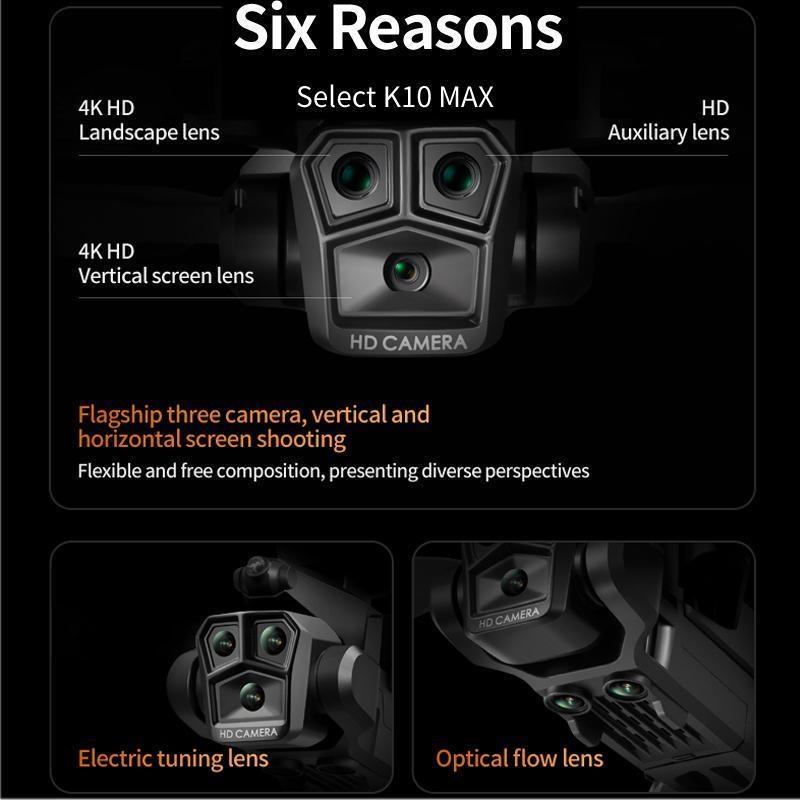 Six Reasons

Select K10 MAX

4K HD
Landscape lens

HD
Auxiliary lens

4K HD
Vertical screen lens

HD CAMERA

Flagship three camera, vertical and horizontal screen shooting

Flexible and free composition, presenting diverse perspectives

HD CAMERA

Electric tuning lens

HD CAMERA

Optical flow lens