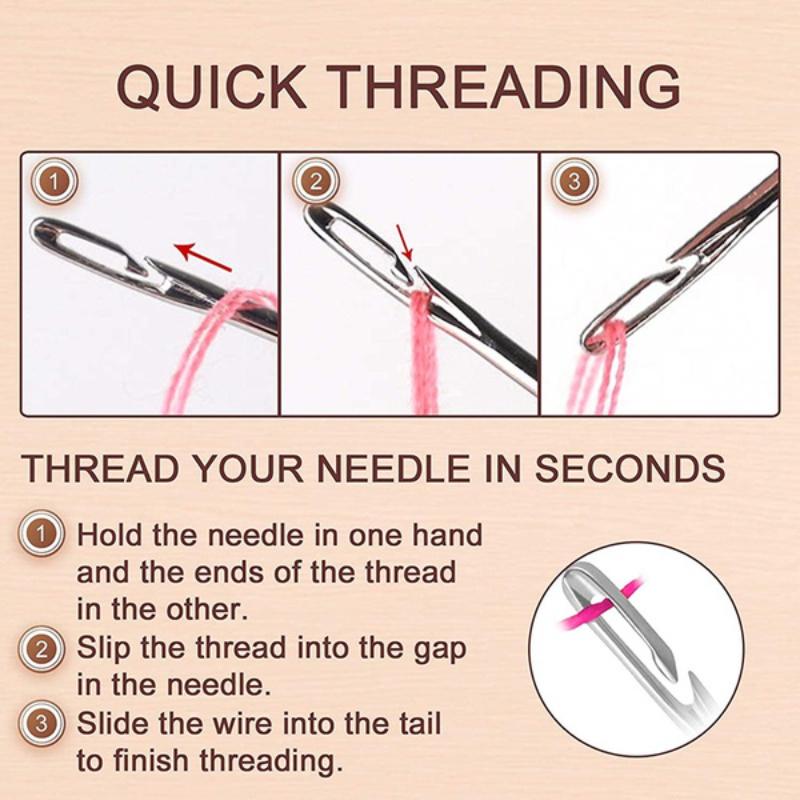 QUICK THREADING

1

2

3

THREAD YOUR NEEDLE IN SECONDS

1 Hold the needle in one hand and the ends of the thread in the other.

2 Slip the thread into the gap in the needle.

3 Slide the wire into the tail to finish threading.