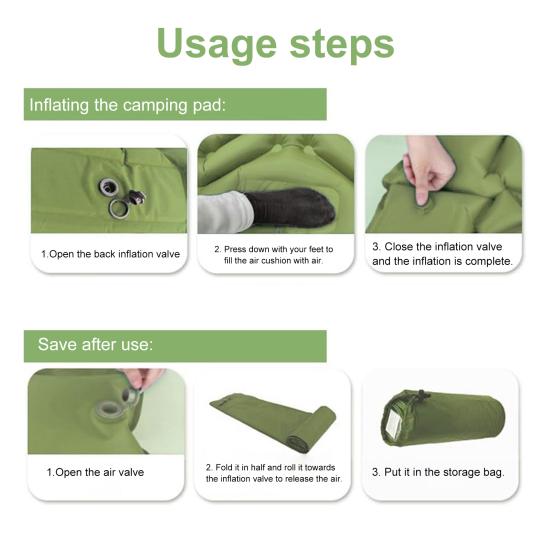 Usage steps

Inflating the camping pad:

1.Open the back inflation valve

2. Press down with your feet to fill the air cushion with air.

3. Close the inflation valve and the inflation is complete.

Save after use:

1.Open the air valve

2. Fold it in half and roll it towards the inflation valve to release the air.

3. Put it in the storage bag.