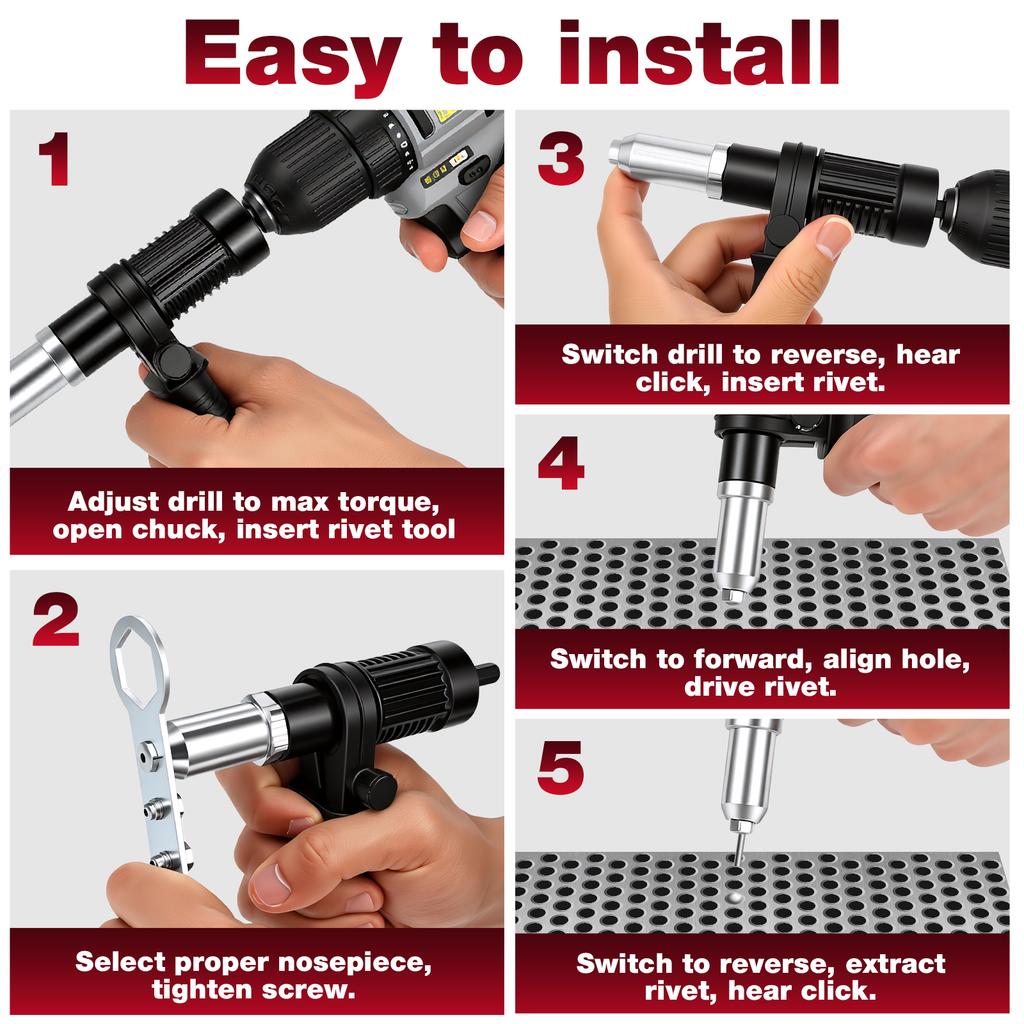 Easy to install

1

Adjust drill to max torque, open chuck, insert rivet tool

2

Select proper nosepiece, tighten screw.

3

Switch drill to reverse, hear click, insert rivet.

4

Switch to forward, align hole, drive rivet.

5

Switch to reverse, extract rivet, hear click.