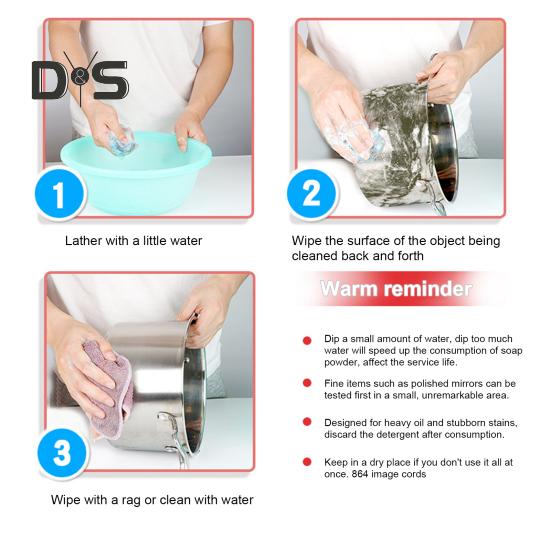 D&S

1

Lather with a little water

2

Wipe the surface of the object being cleaned back and forth

3

Wipe with a rag or clean with water

Warm reminder

Dip a small amount of water, dip too much water will speed up the consumption of soap powder, affect the service life.

Fine items such as polished mirrors can be tested first in a small, unremarkable area.

Designed for heavy oil and stubborn stains, discard the detergent after consumption.

Keep in a dry place if you don't use it all at once. 864 image cords