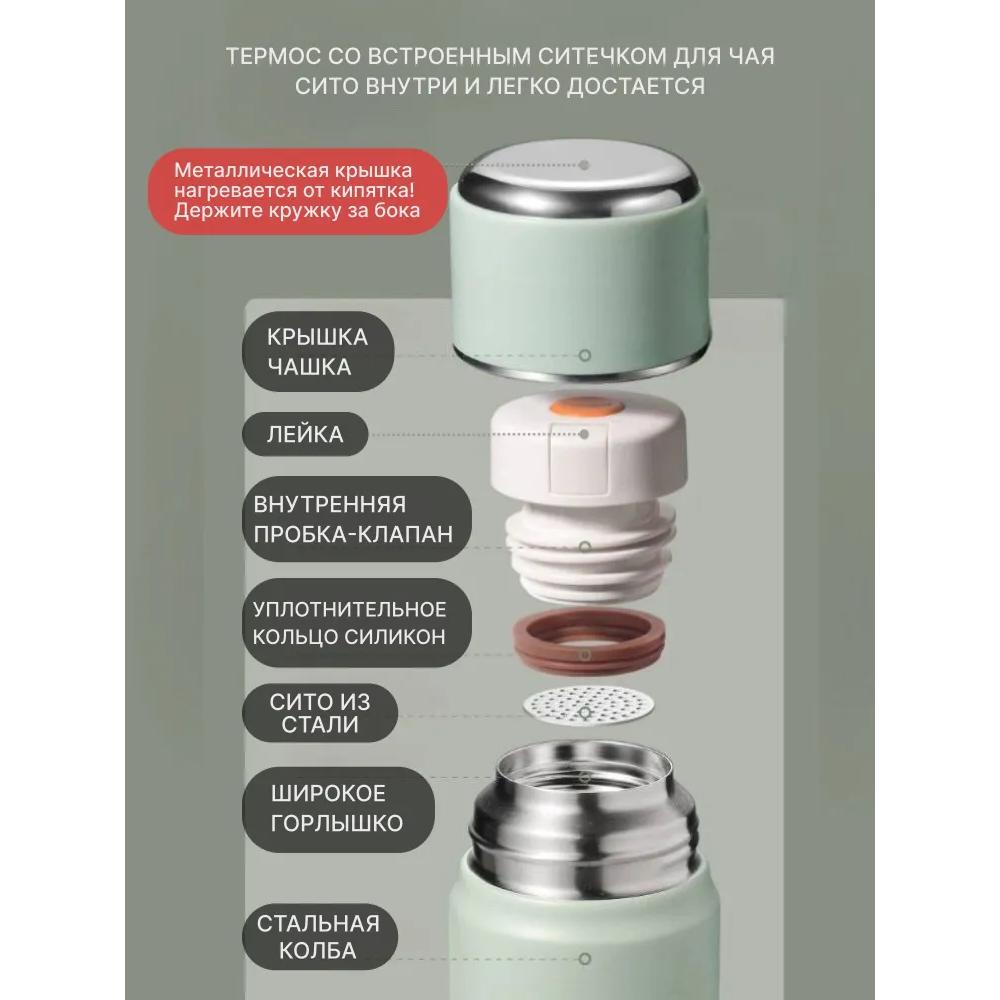 ТЕРМОС СО ВСТРОЕННЫМ СИТЕЧКОМ ДЛЯ ЧАЯ
СИТО ВНУТРИ И ЛЕГКО ДОСТАЕТСЯ

Металлическая крышка нагревается от кипятка! Держите кружку за бока

КРЫШКА ЧАШКА

ЛЕЙКА

ВНУТРЕННЯЯ ПРОБКА-КЛАПАН

УПЛОТНИТЕЛЬНОЕ КОЛЬЦО СИЛИКОН

СИТО ИЗ СТАЛИ

ШИРОКОЕ ГОРЛЫШКО

СТАЛЬНАЯ КОЛБА