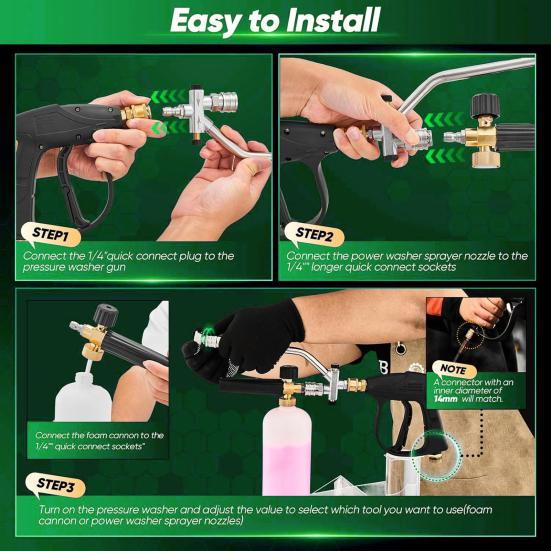 Easy to Install

STEP1
Connect the 1/4"quick connect plug to the pressure washer gun

STEP2
Connect the power washer sprayer nozzle to the 1/4"" longer quick connect sockets

Connect the foam cannon to the 1/4"" quick connect sockets"

NOTE
A connector with an inner diameter of 14mm will match.

STEP3
Turn on the pressure washer and adjust the value to select which tool you want to use(foam cannon or power washer sprayer nozzles)