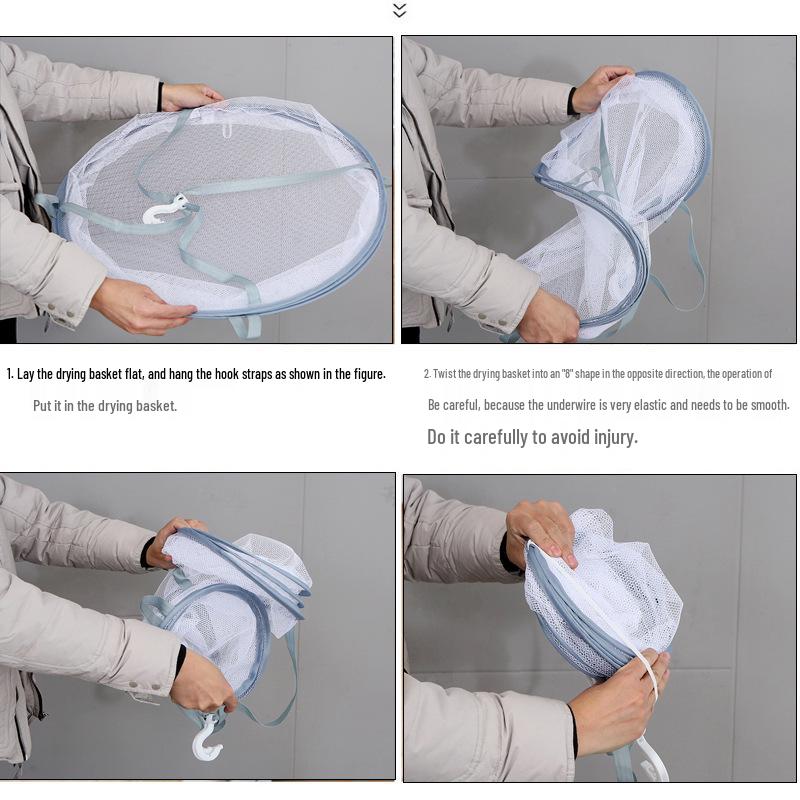 1. Lay the drying basket flat, and hang the hook straps as shown in the figure.

Put it in the drying basket.

2. Twist the drying basket into an "8" shape in the opposite direction, the operation of

Be careful, because the underwire is very elastic and needs to be smooth.

Do it carefully to avoid injury.