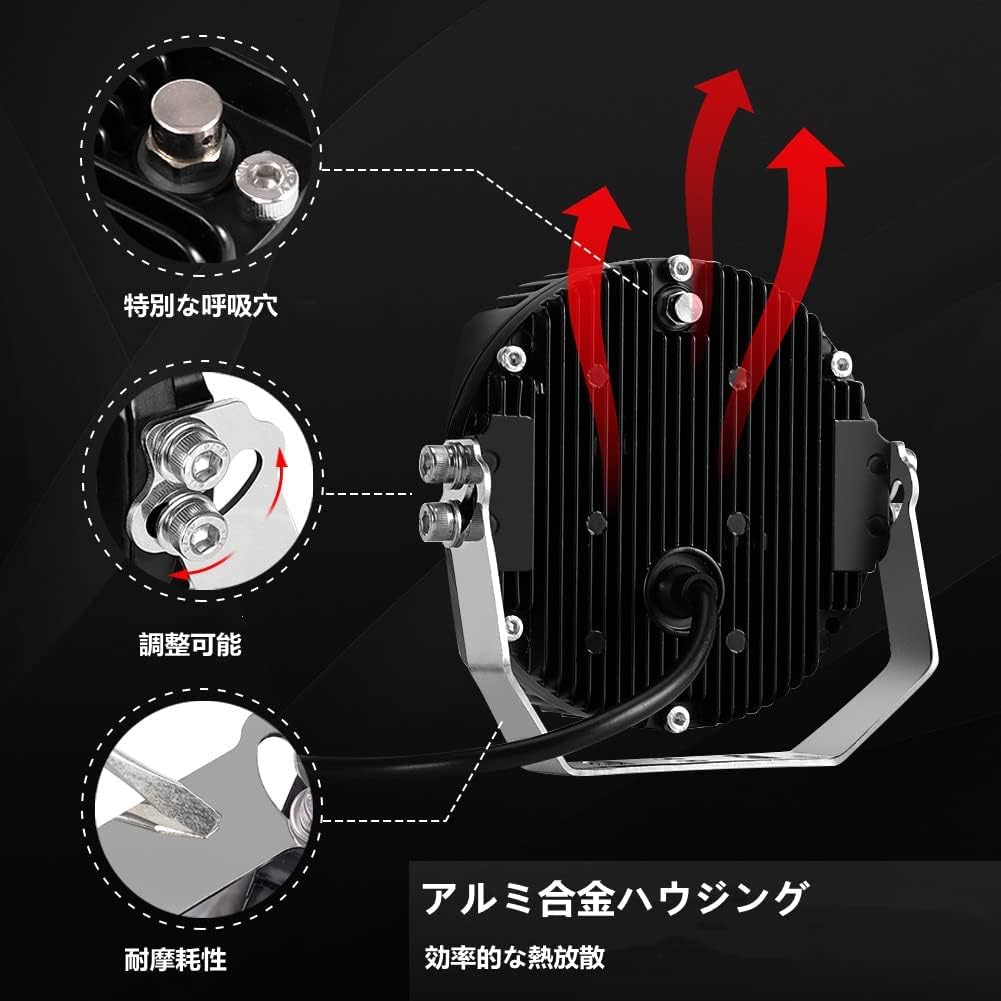 特別な呼吸穴

調整可能

耐摩耗性

アルミ合金ハウジング

効率的な熱放散