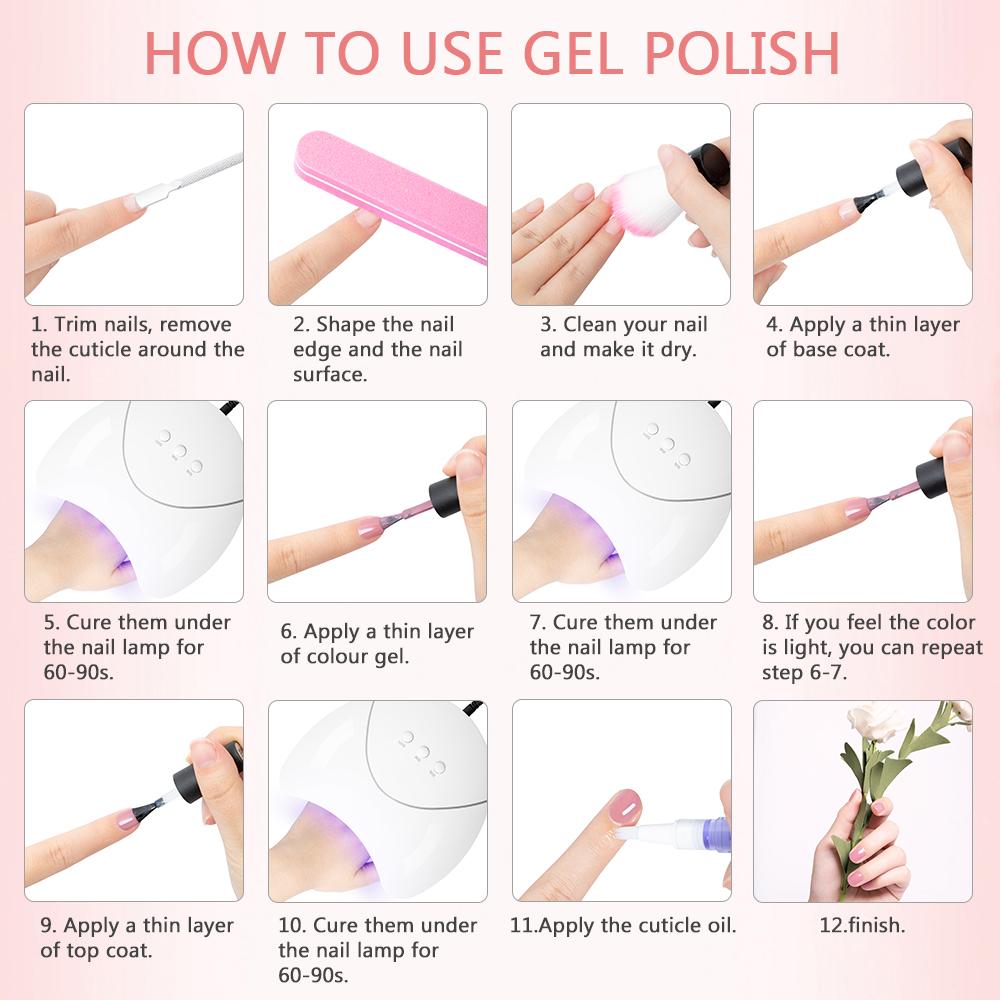 HOW TO USE GEL POLISH

1. Trim nails, remove the cuticle around the nail.

2. Shape the nail edge and the nail surface.

3. Clean your nail and make it dry.

4. Apply a thin layer of base coat.

5. Cure them under the nail lamp for 60-90s.

6. Apply a thin layer of colour gel.

7. Cure them under the nail lamp for 60-90s.

8. If you feel the color is light, you can repeat step 6-7.

9. Apply a thin layer of top coat.

10. Cure them under the nail lamp for 60-90s.

11.Apply the cuticle oil.

12.finish.