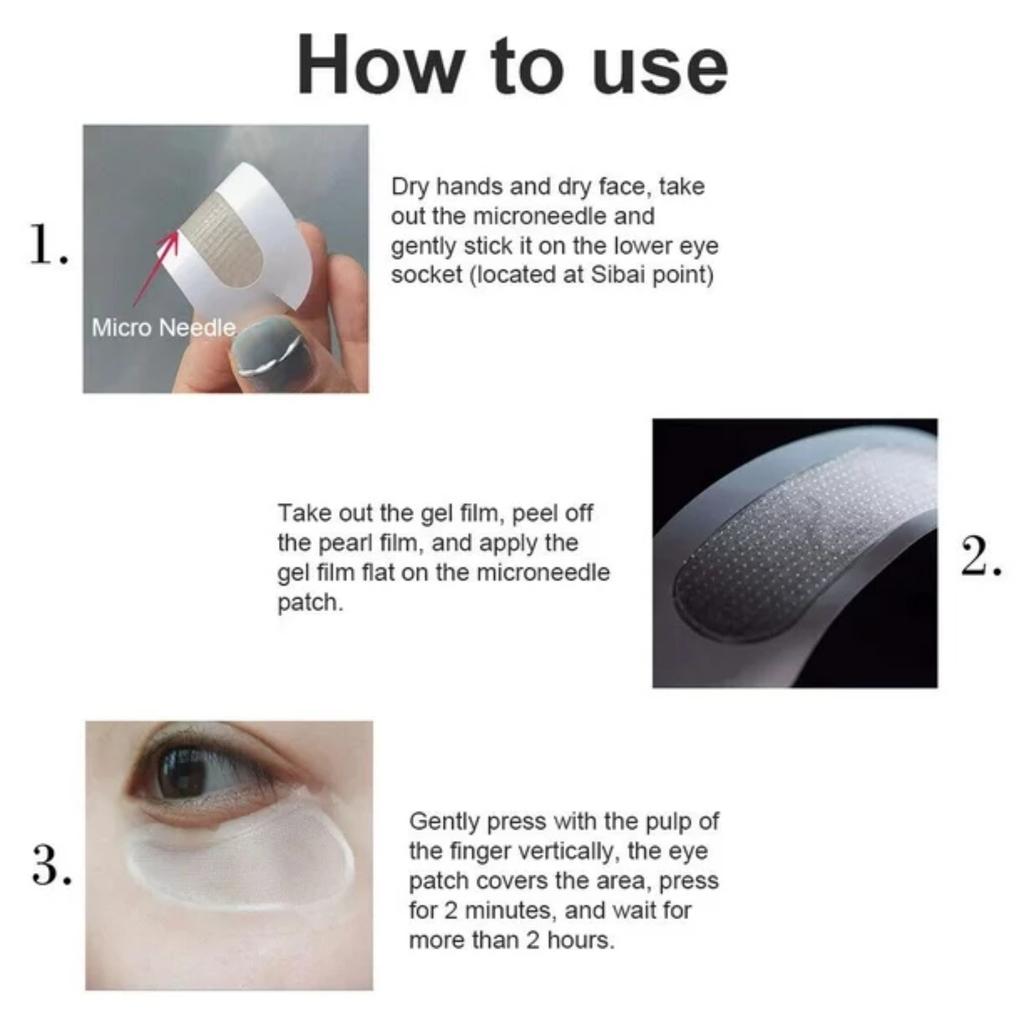 How to use

1.

Micro Needle

Dry hands and dry face, take out the microneedle and gently stick it on the lower eye socket (located at Sibai point)

Take out the gel film, peel off the pearl film, and apply the gel film flat on the microneedle patch.

2.

3.

Gently press with the pulp of the finger vertically, the eye patch covers the area, press for 2 minutes, and wait for more than 2 hours.