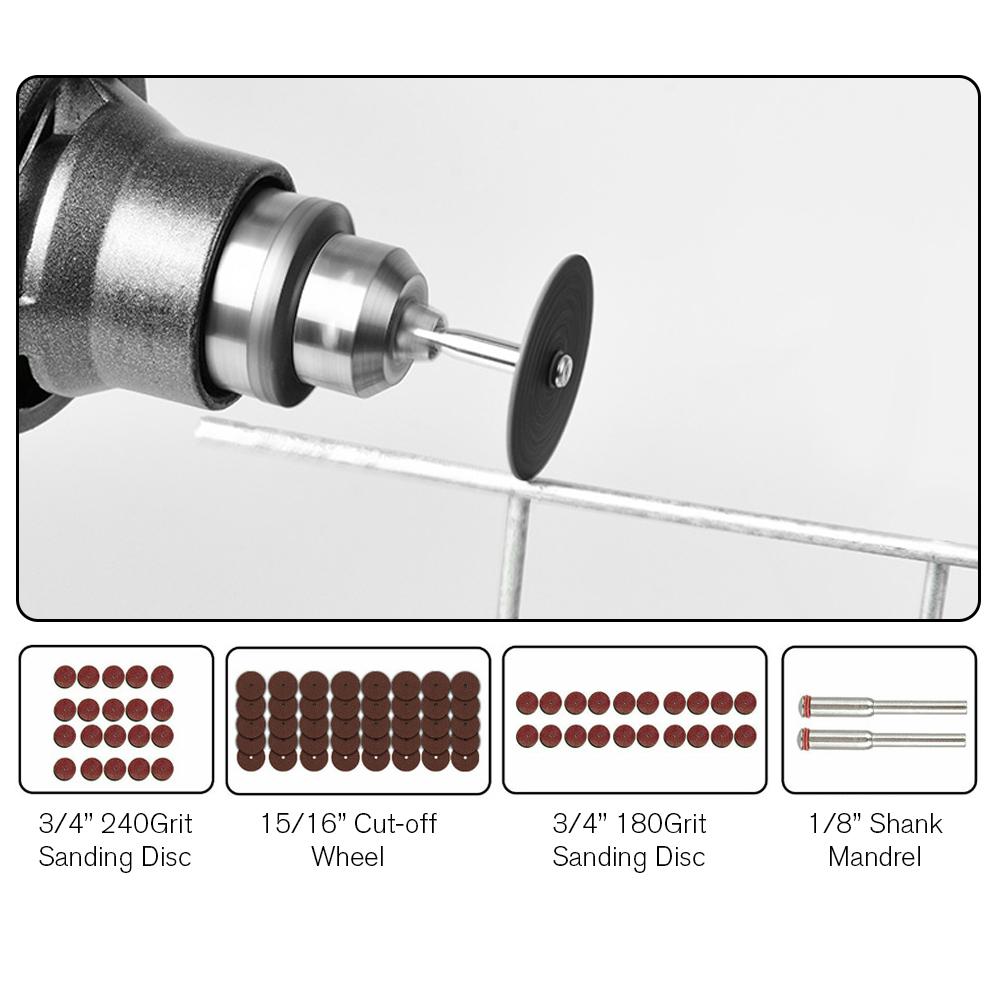 3/4" 240Grit Sanding Disc

15/16" Cut-off Wheel

3/4" 180Grit Sanding Disc

1/8" Shank Mandrel