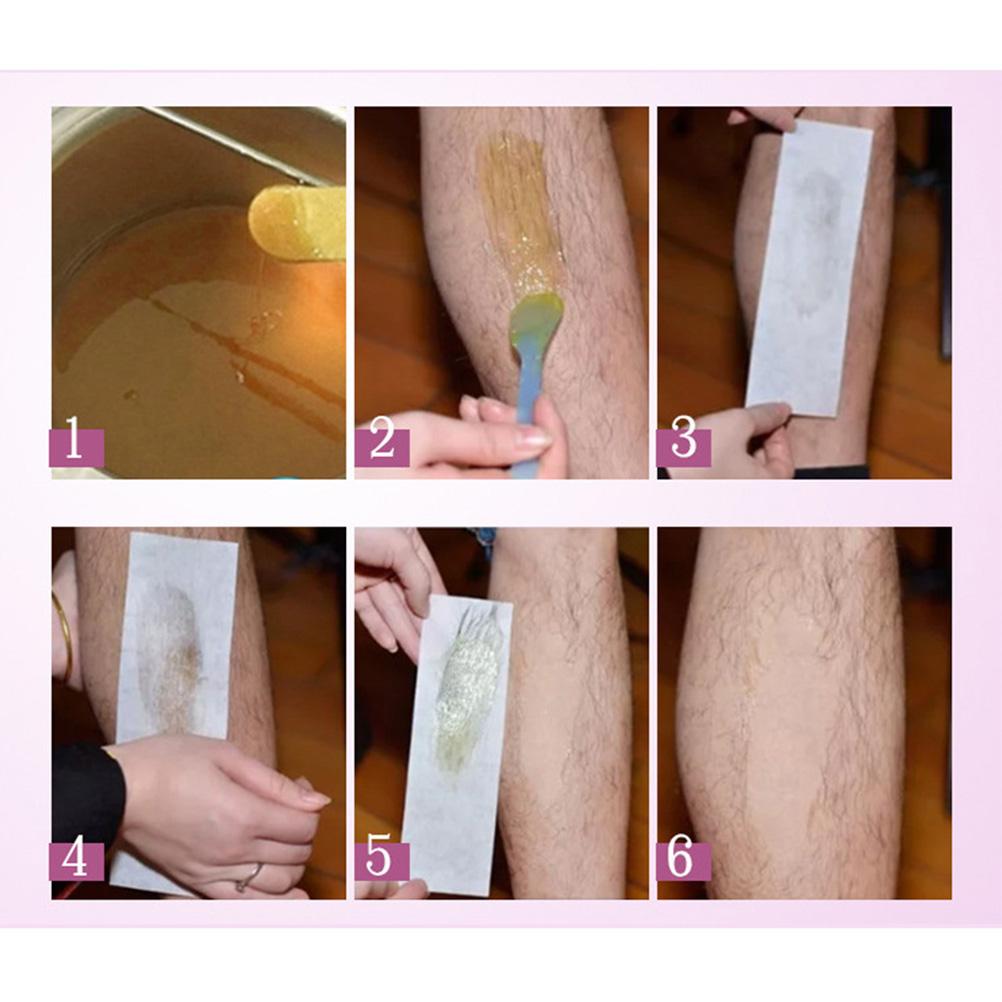 1
2
3
4
5
6